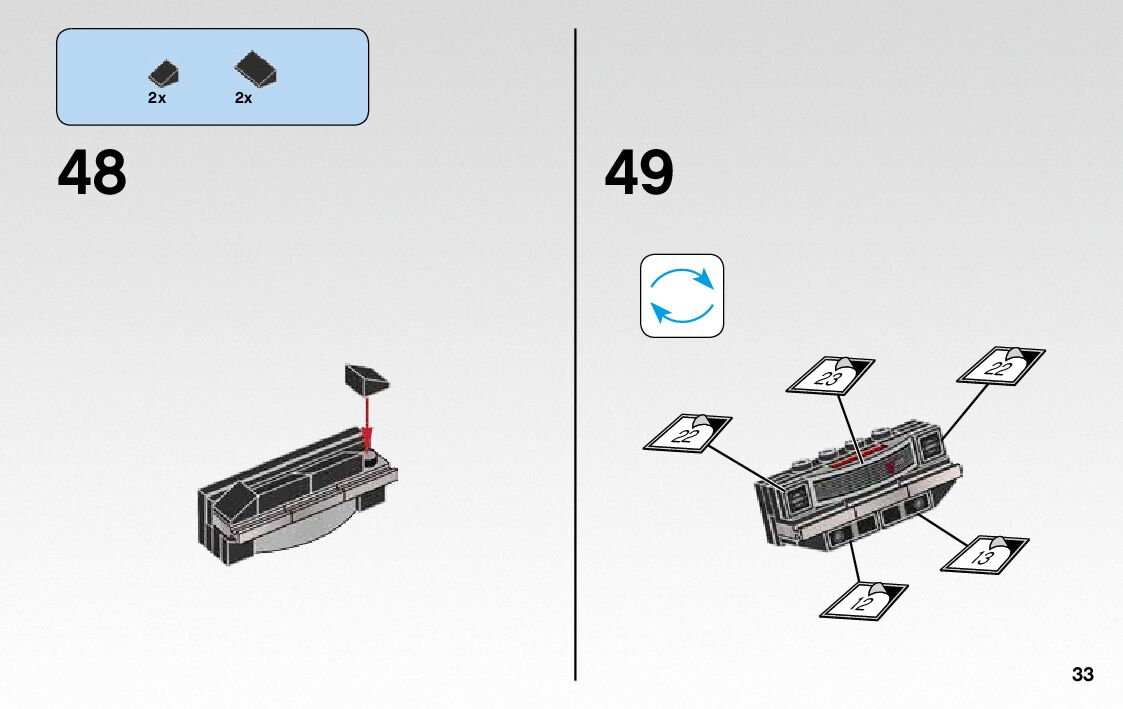 2x 2x

48

49

23

22

22

13

12

33