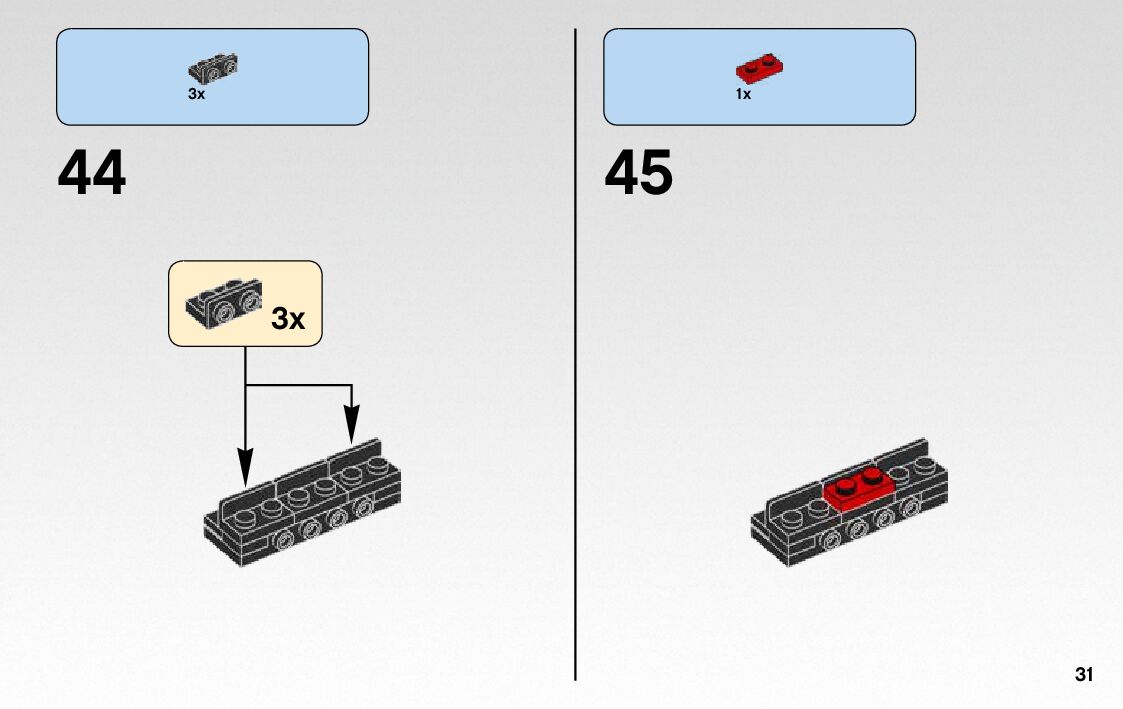 3x

44

3x

1x

45

31