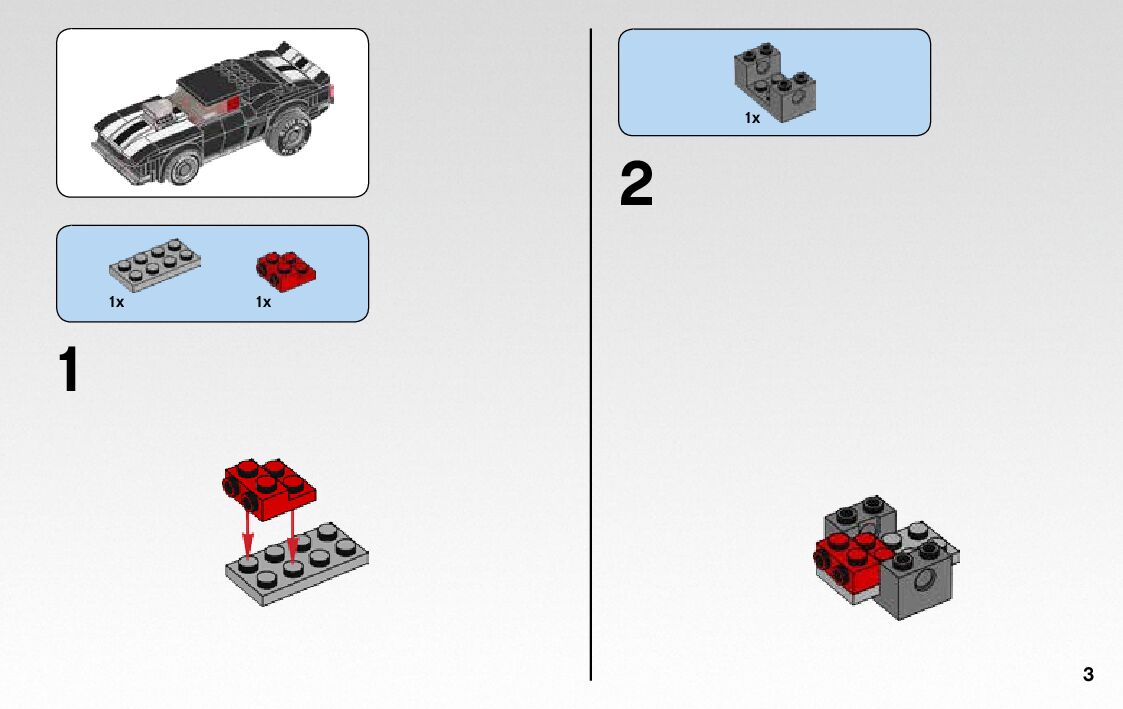 1x 1x

1

1x

2

3