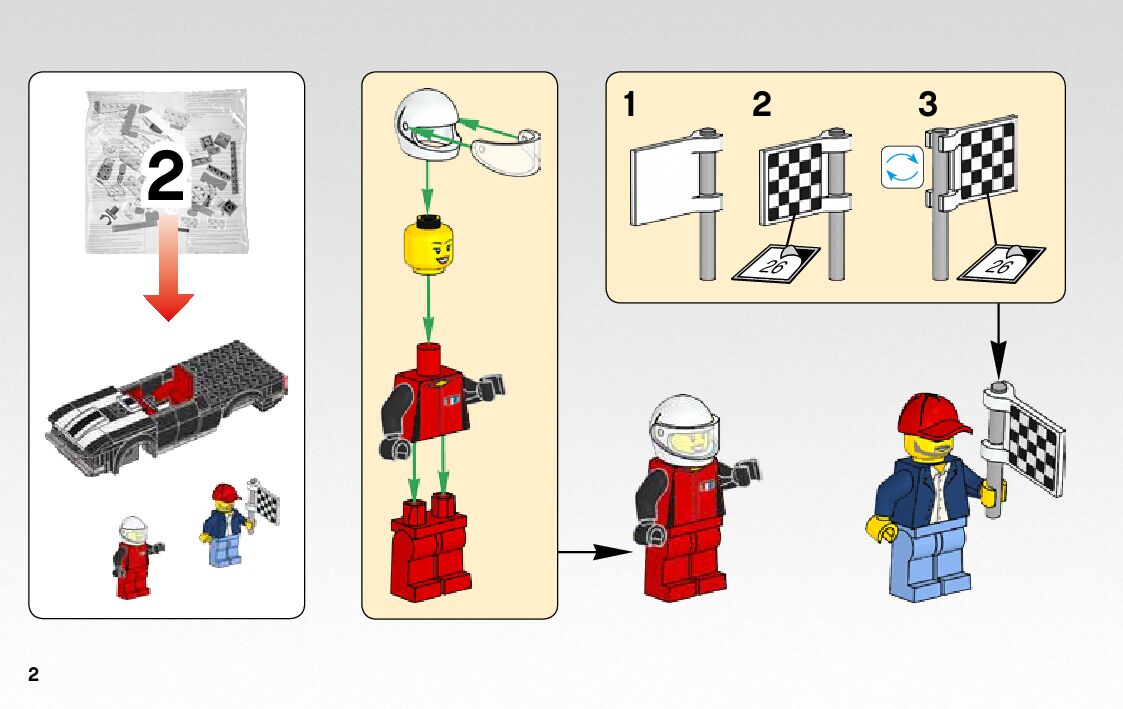 2

1

2

26

3

26

2