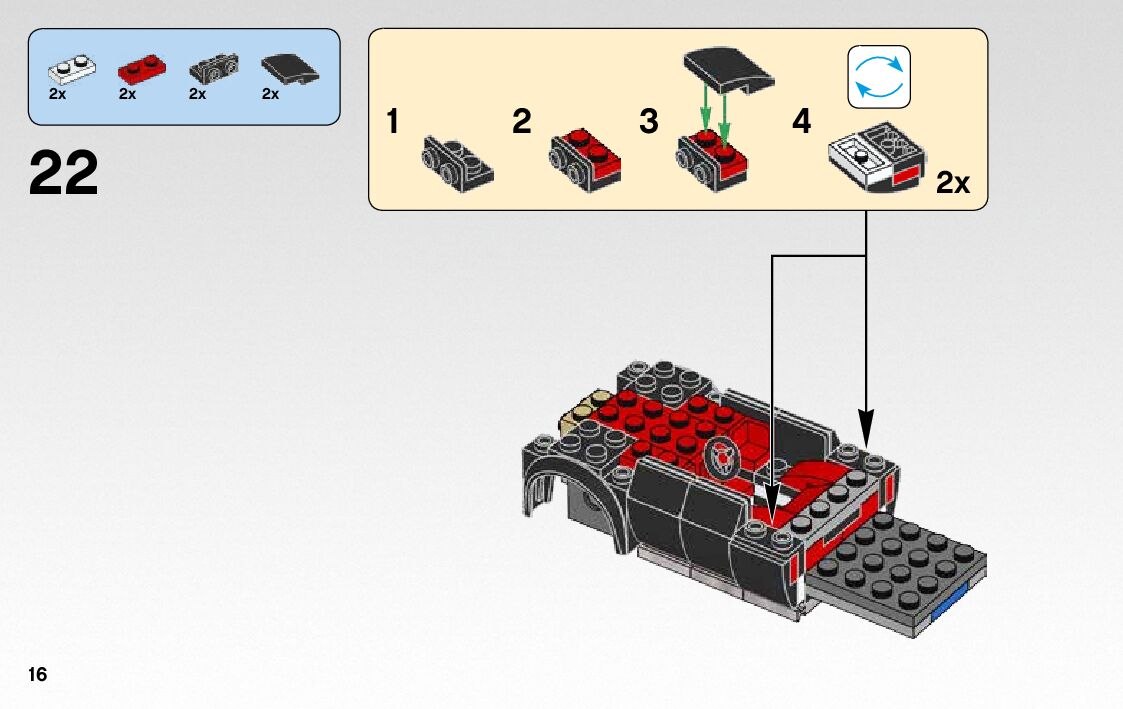 2x 2x 2x 2x

22

1 2 3 4

2x

16