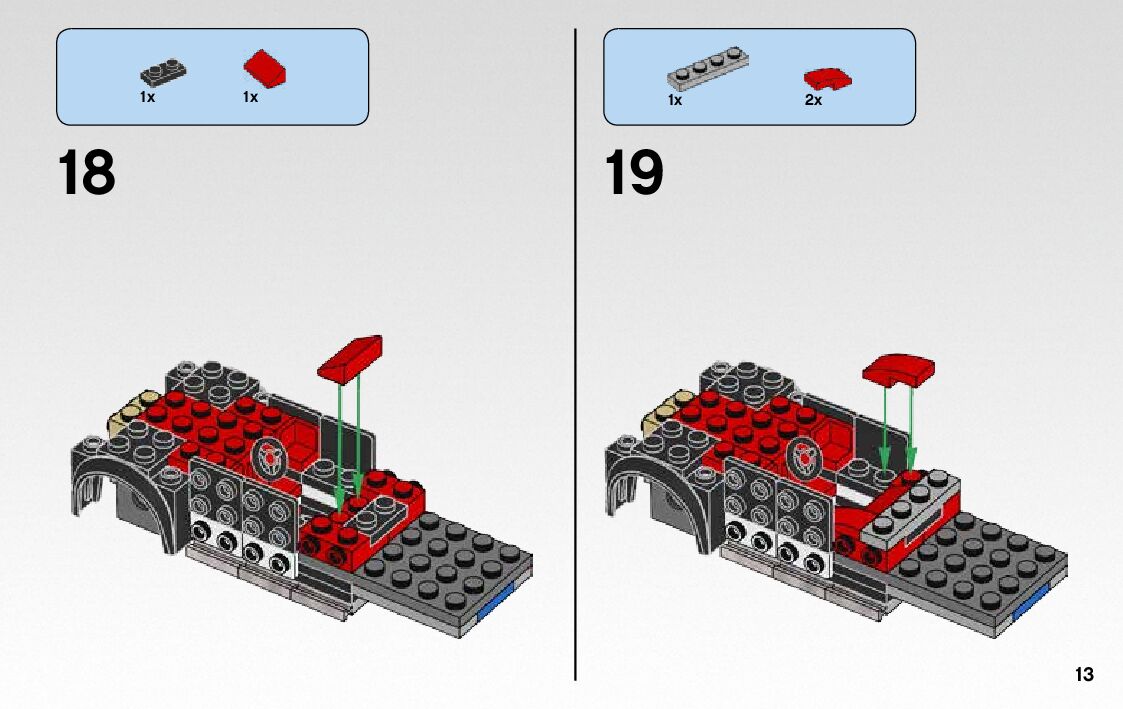 1x 1x

18

1x 2x

19

13