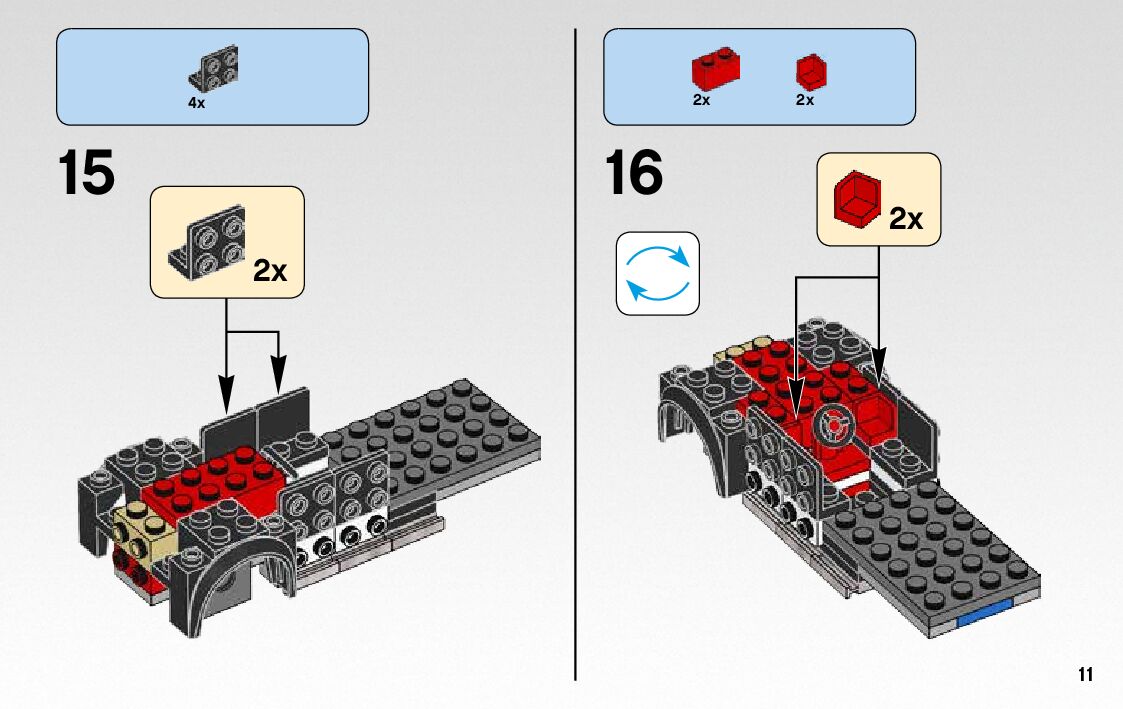 4x

15

2x

2x 2x

16

2x

11