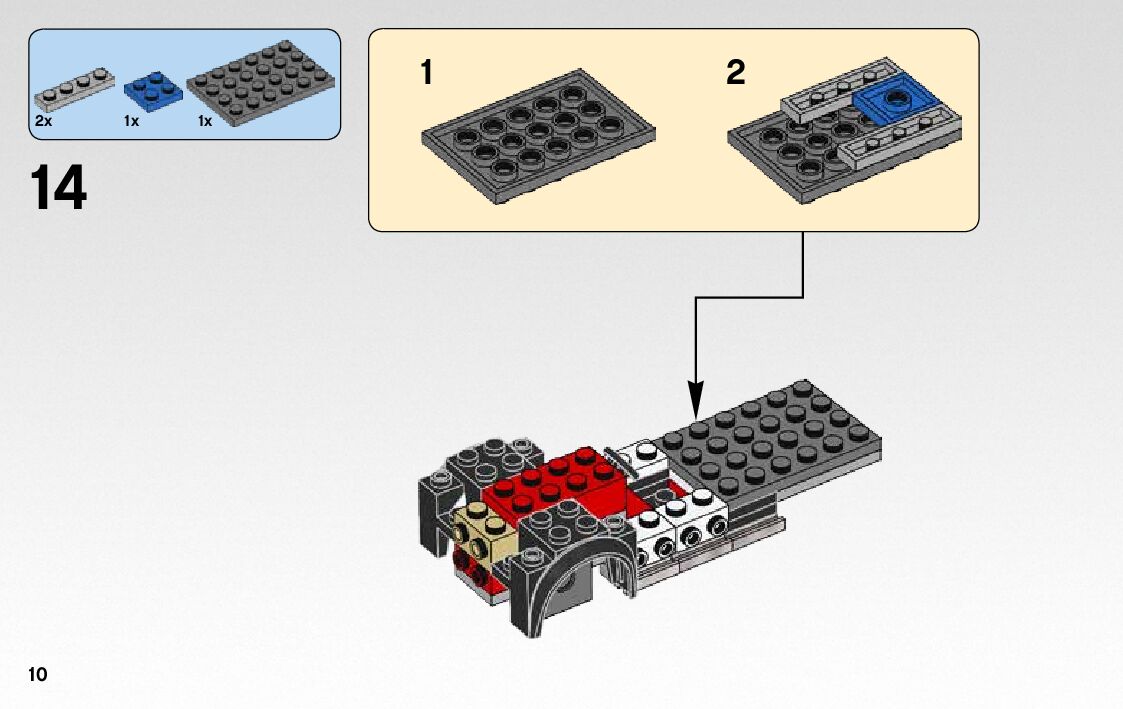 2x
1x
1x

14

1

2

10