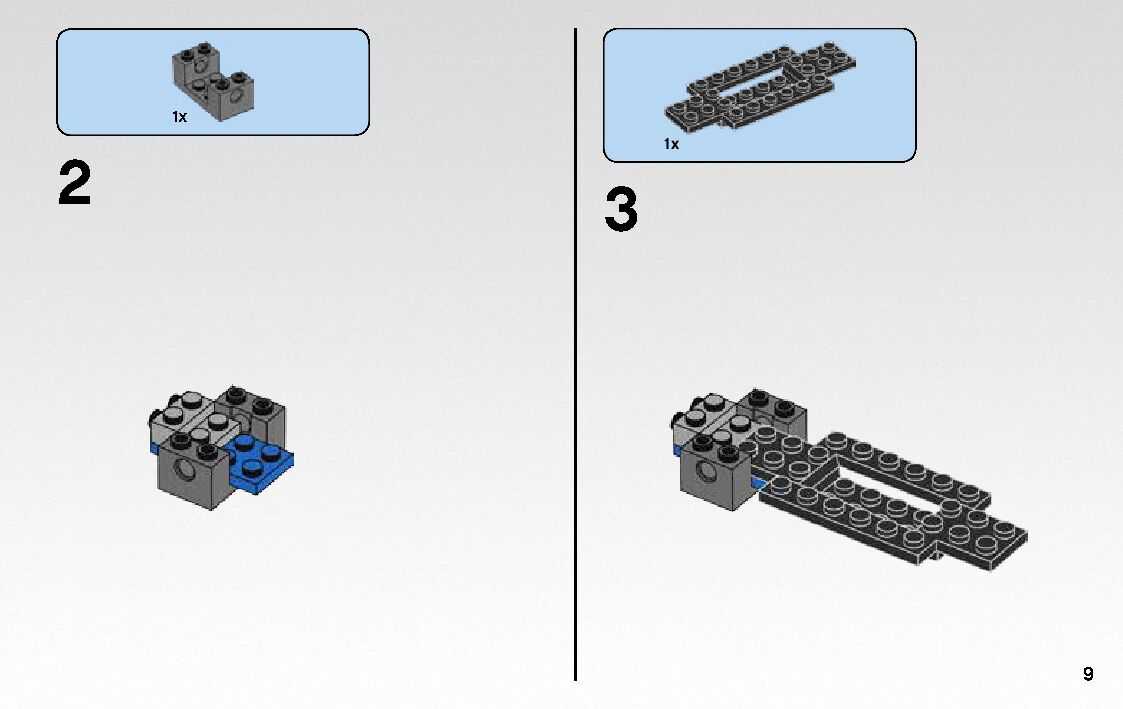 1x

2

1x

3

9