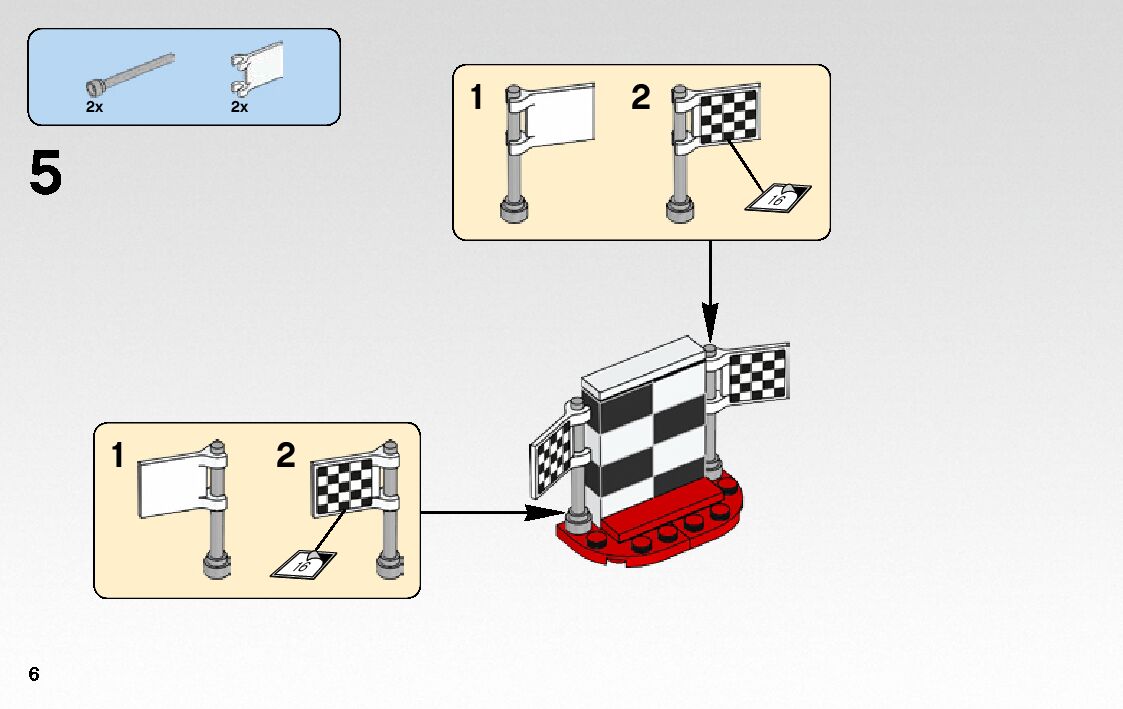 2x
2x

5

1
2
16

1
2
16

6