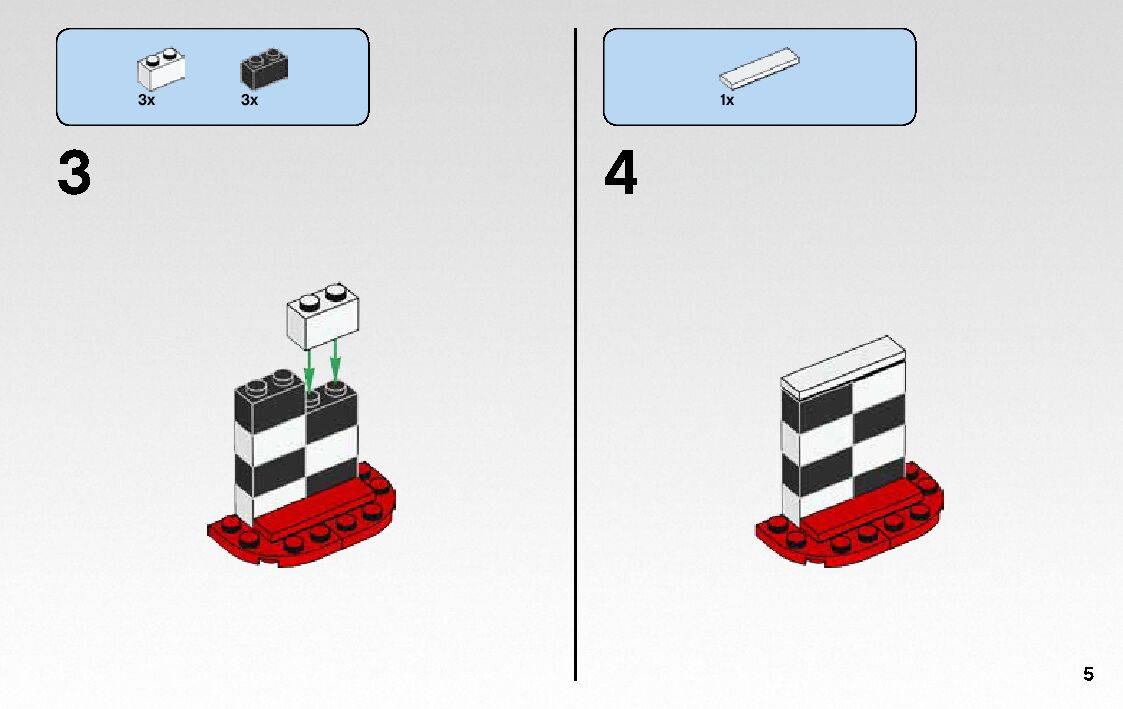 3x 3x

3

1x

4

5