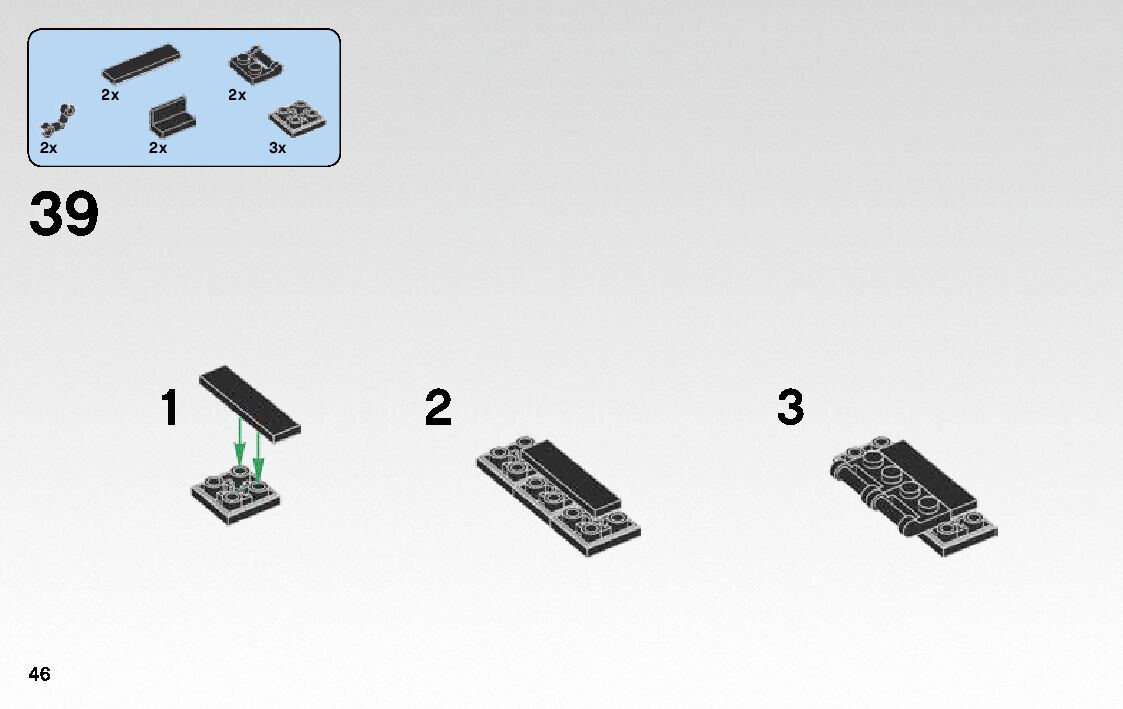 2x
2x
2x
2x
3x

39

1
2
3

46