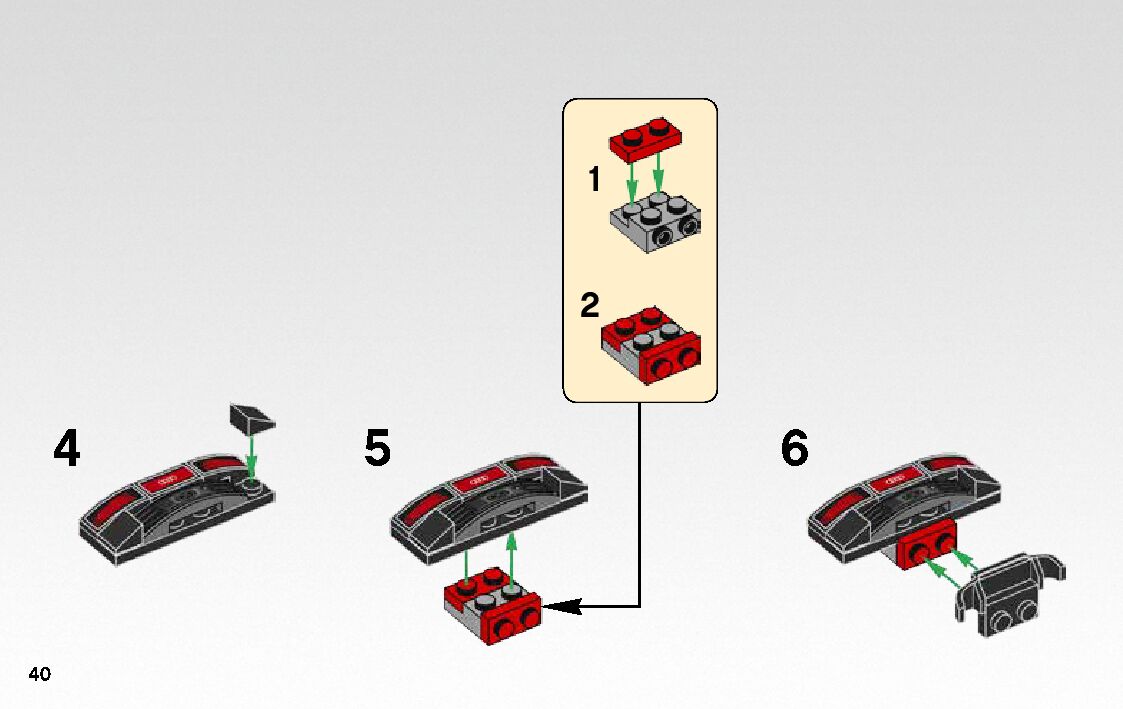 1

2

4

5

6

40