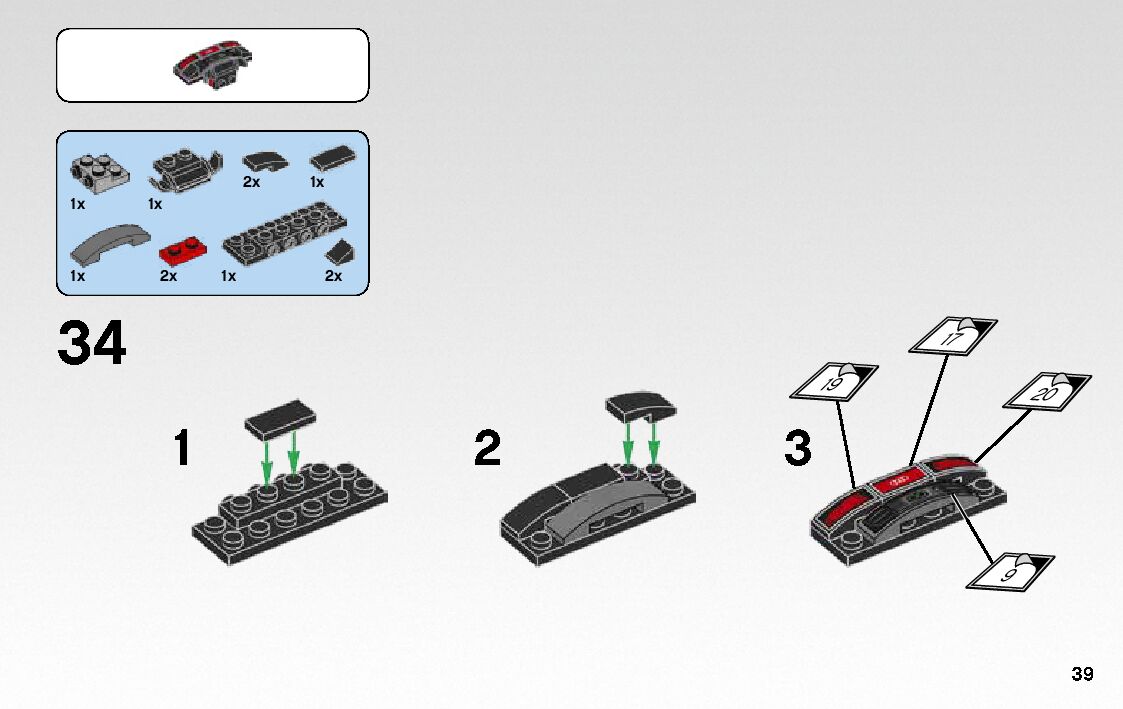 1x 1x 2x 1x

1x 2x 1x 2x

34

1

2

3

19

17

20

9

39