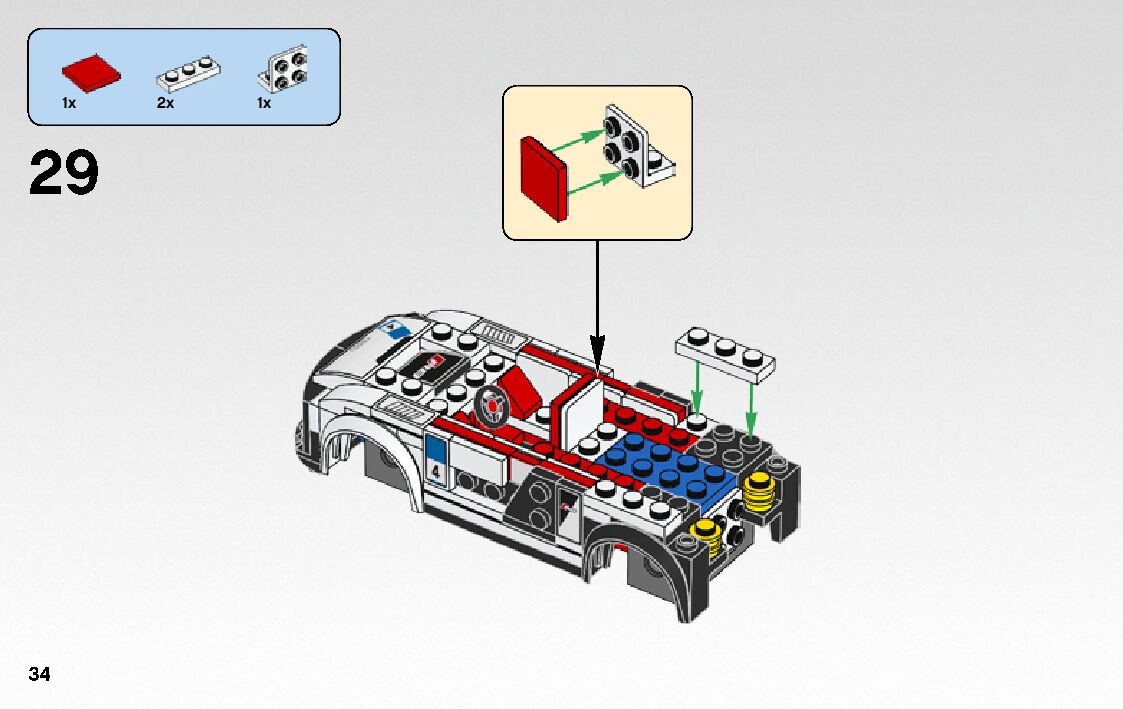 1x 2x 1x

29

4

34