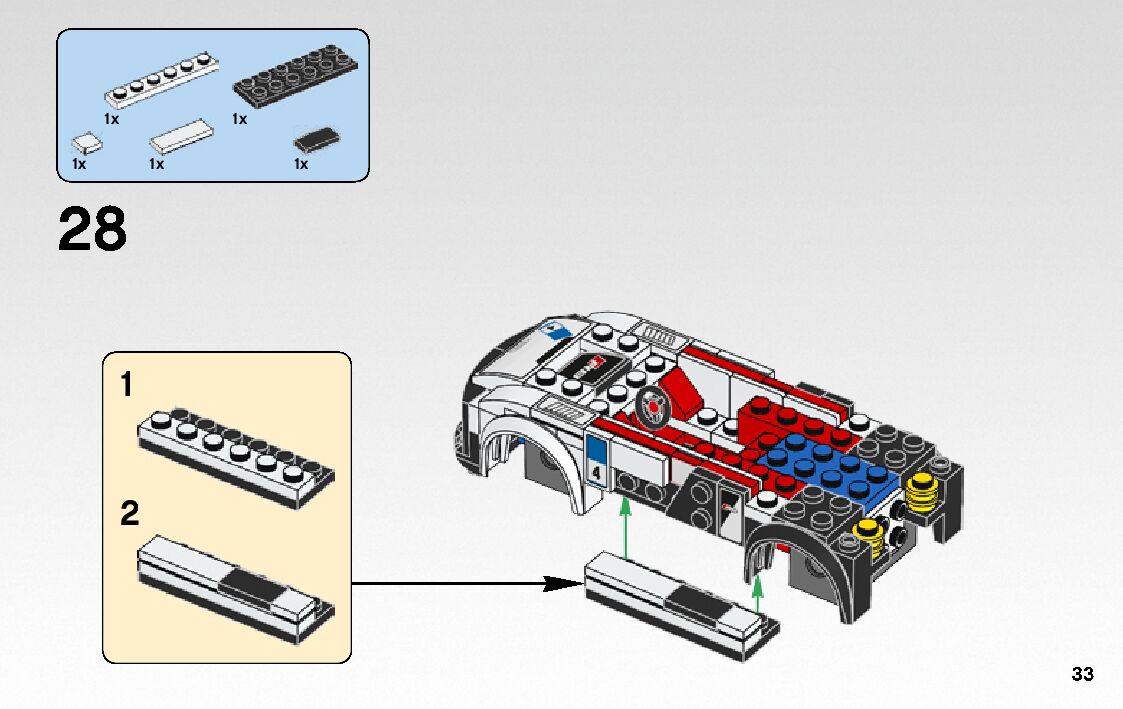 1x
1x
1x
1x
1x

28

1

2

4

33