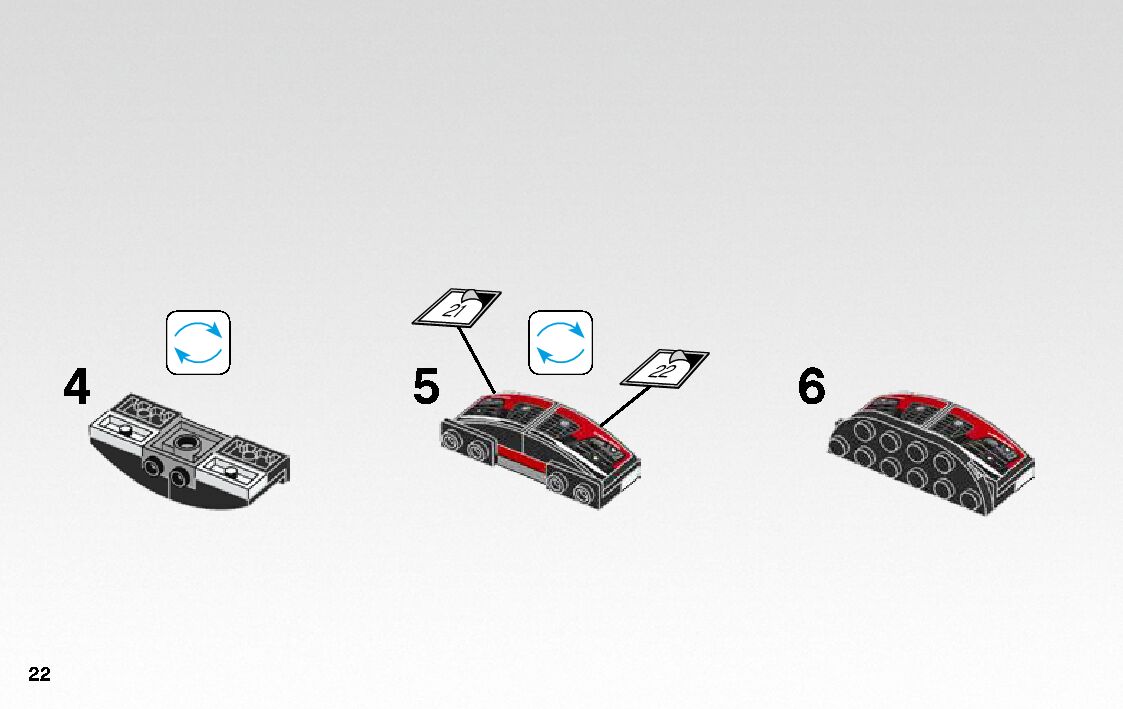 4

5

21

22

6

22