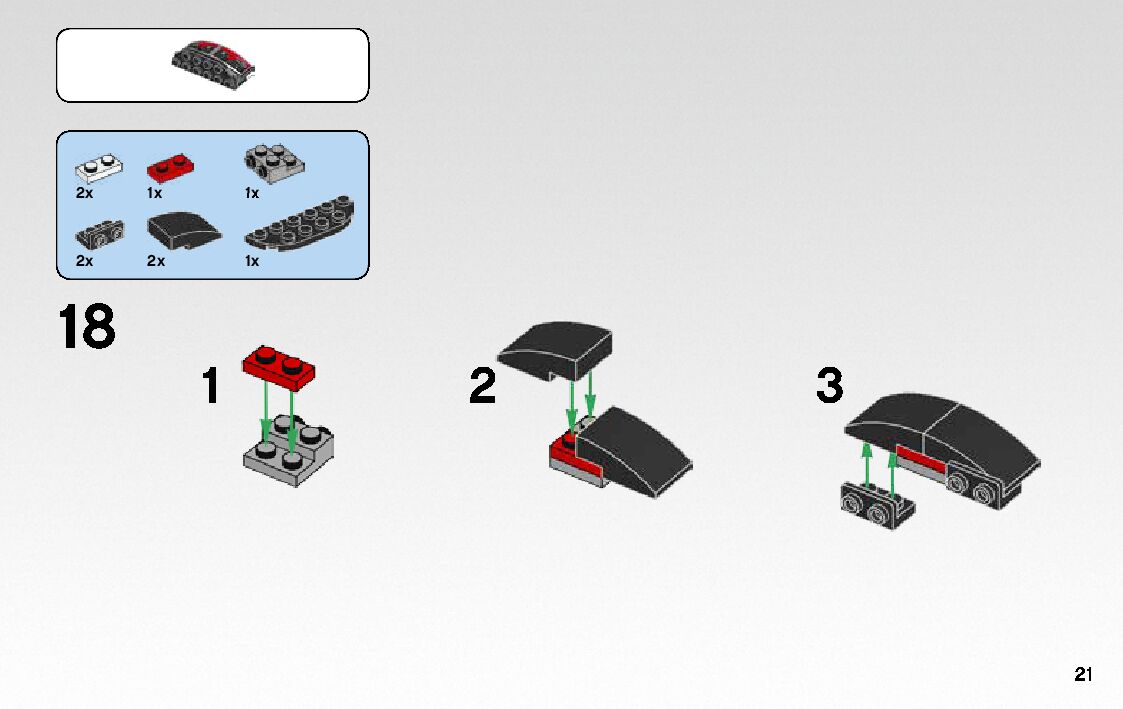 2x 1x 1x

2x 2x 1x

18

1

2

3

21