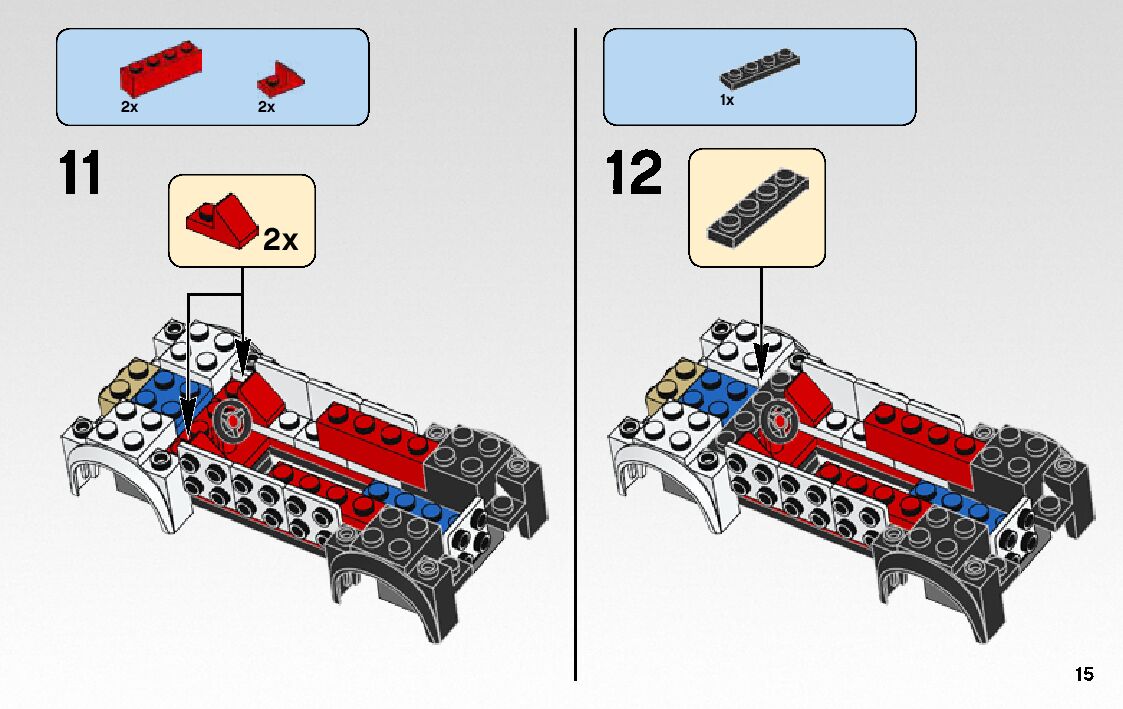 2x 2x

11

2x

1x

12

15