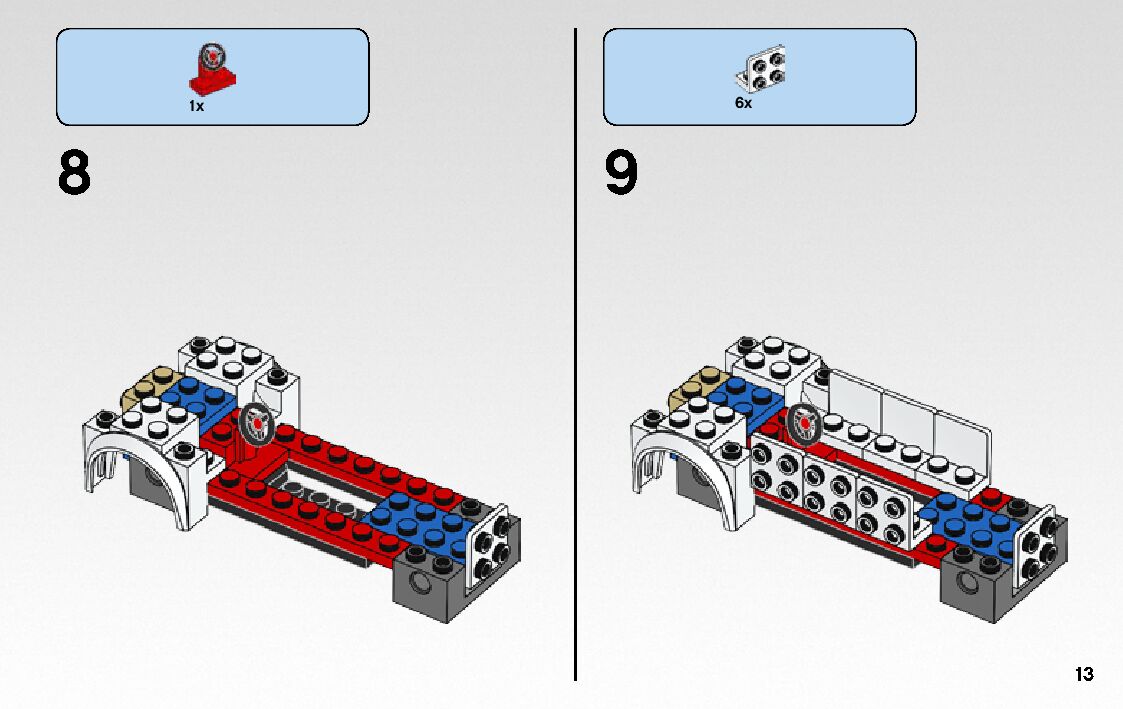 1x

8

6x

9

13