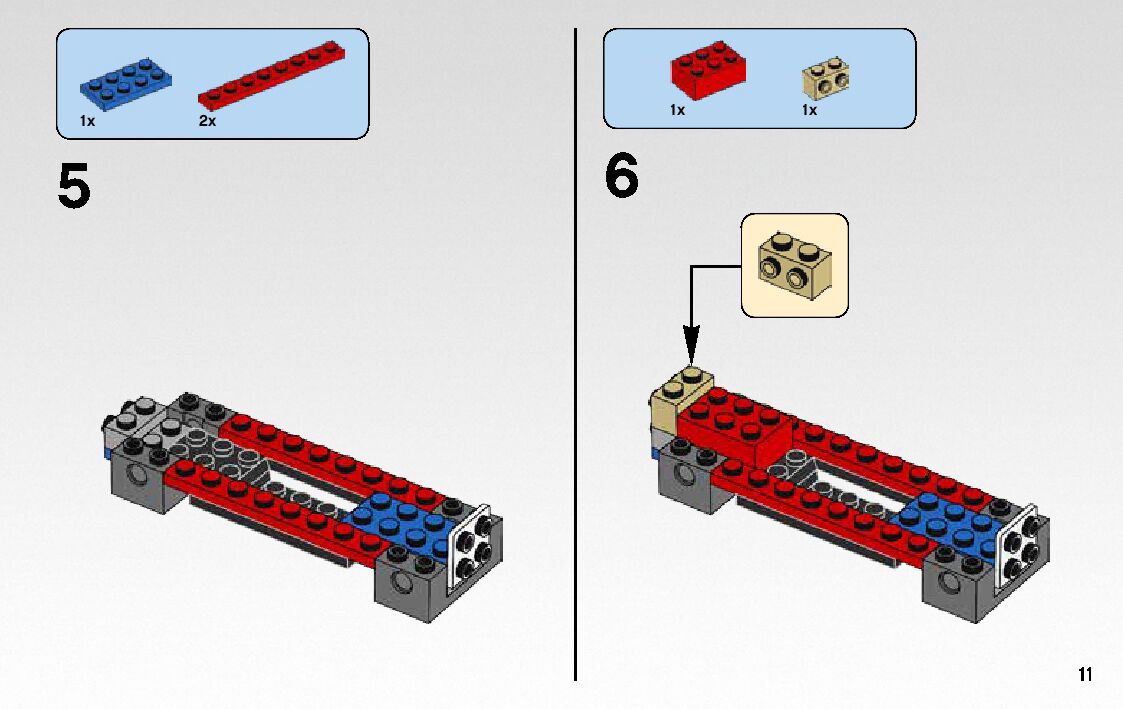 1x 2x

5

1x 1x

6

11