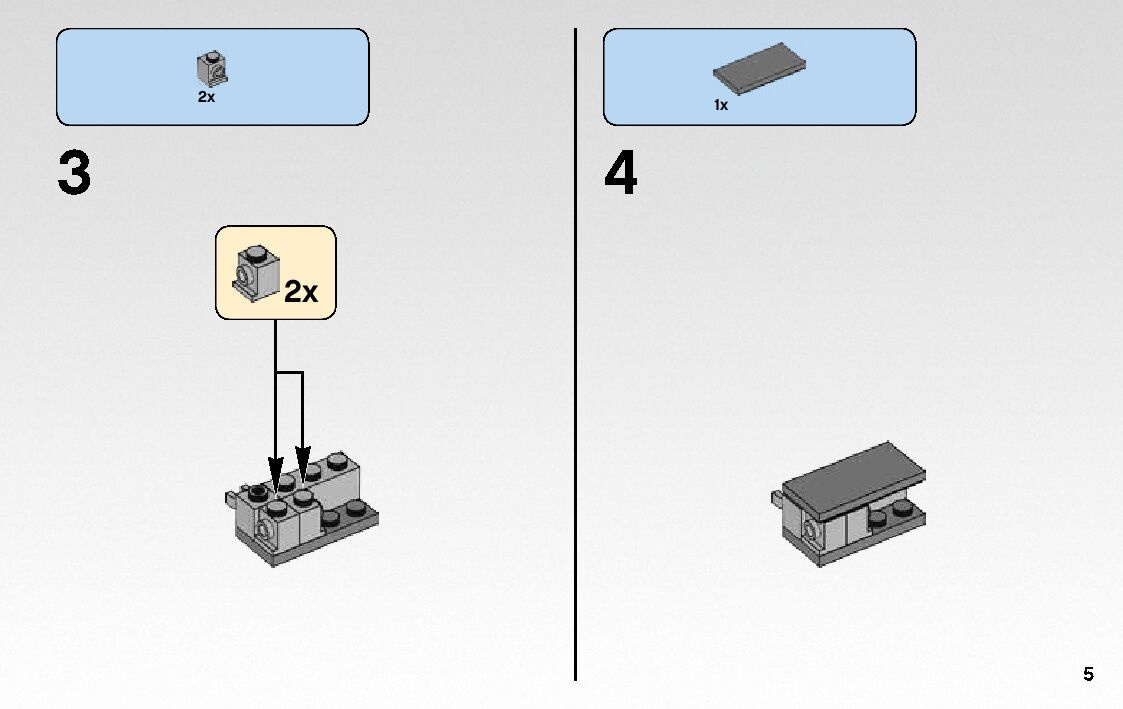 2x

3

2x

1x

4

5