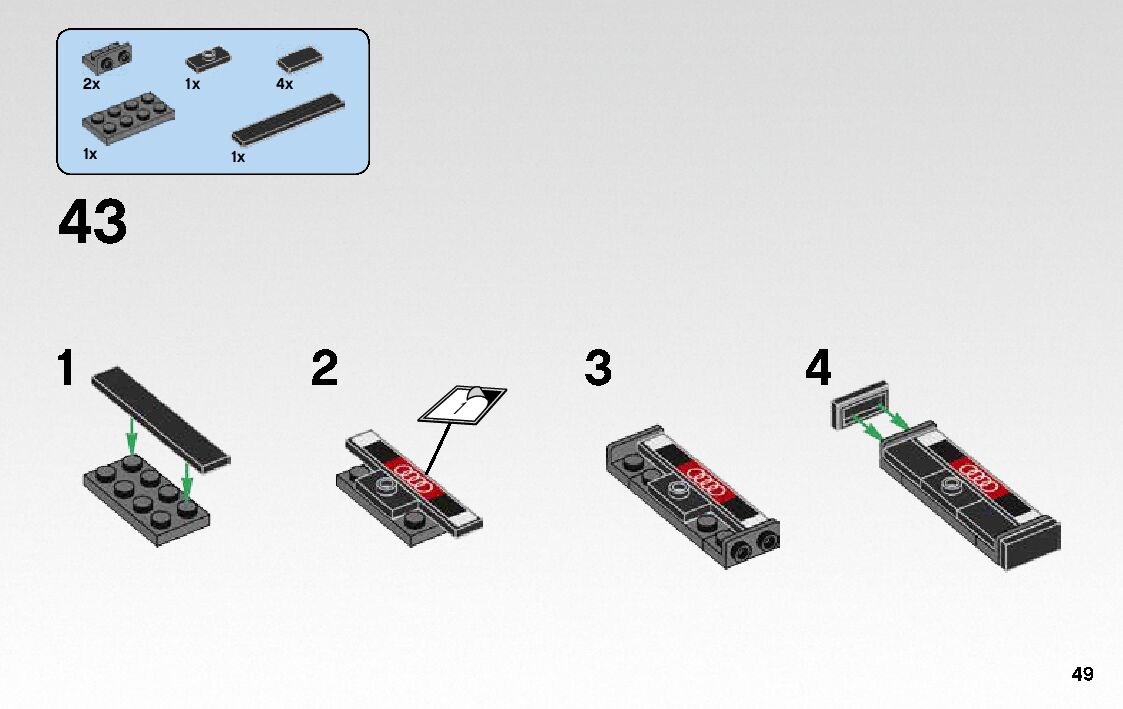 2x
1x
4x
1x
1x

43

1

2

3

4

49