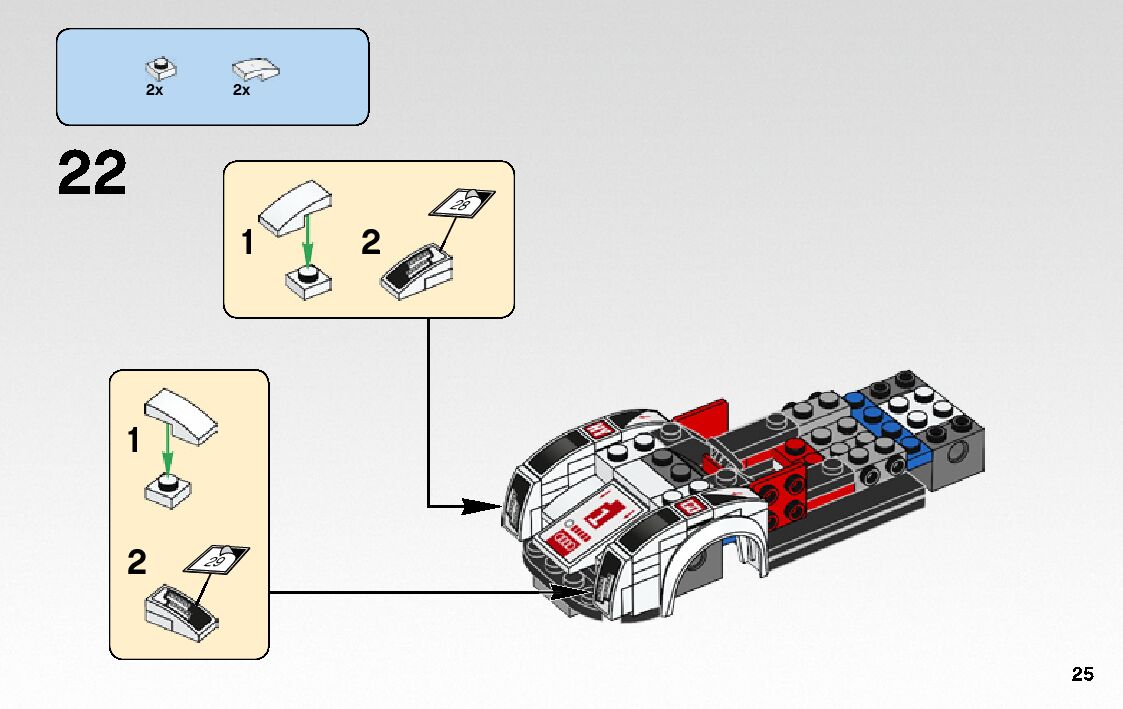 2x 2x

22

1 2 28

1

2 29

25