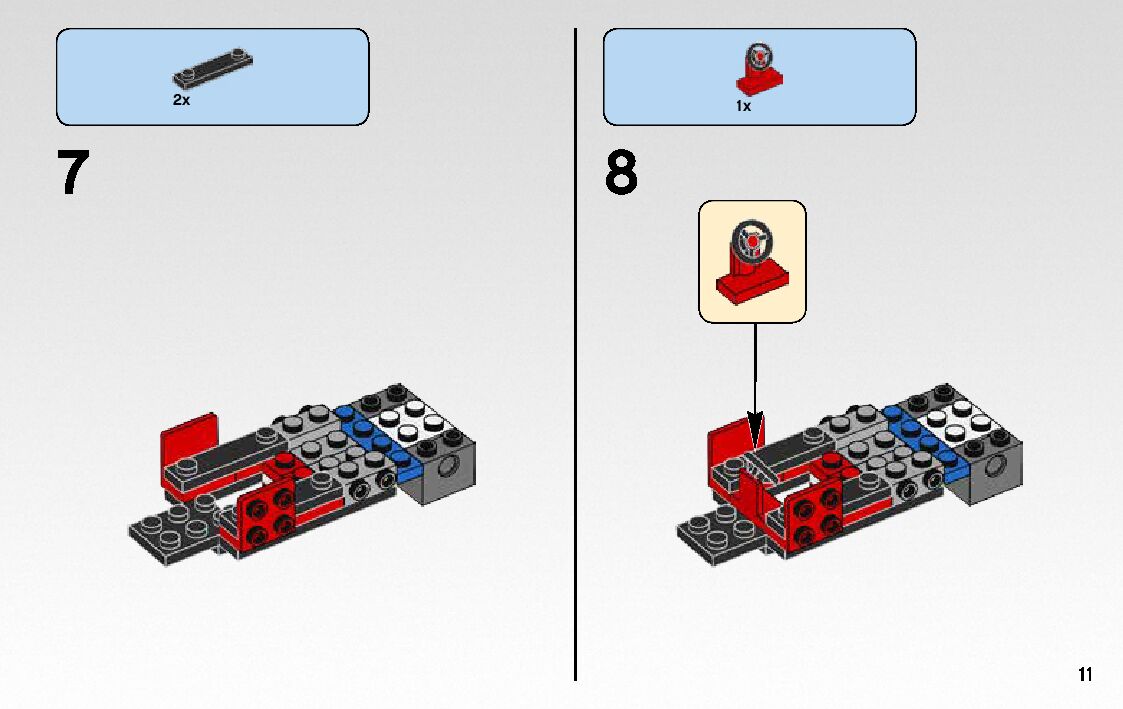 2x

7

1x

8

11