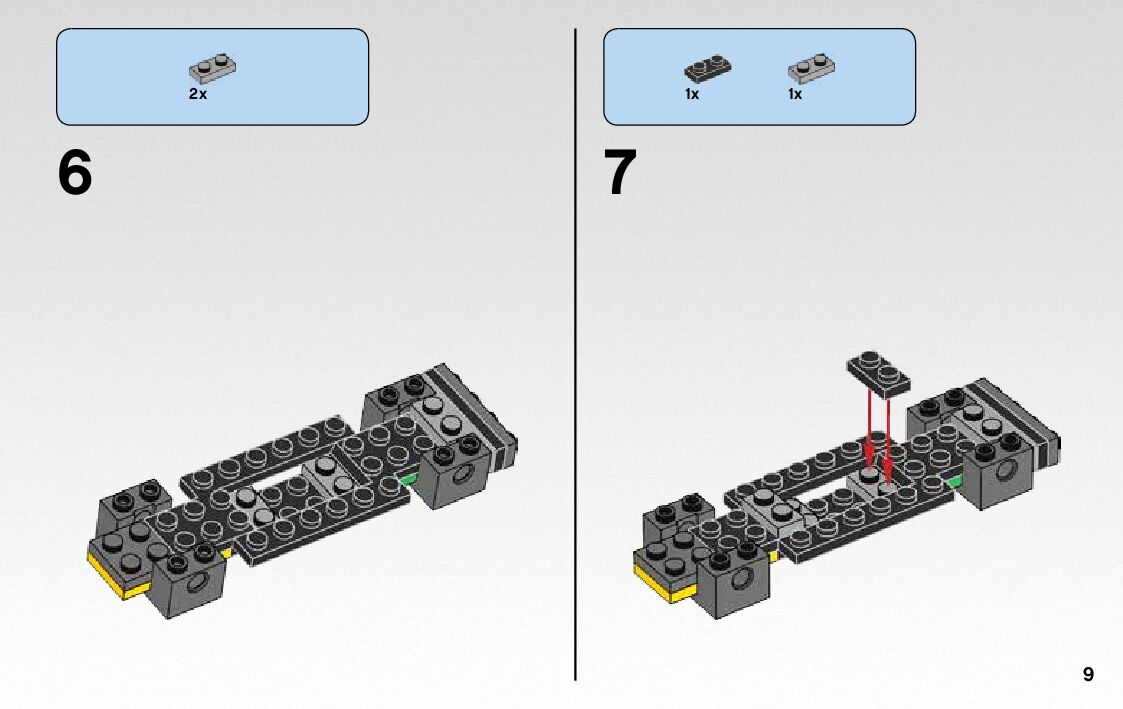 2x

6

1x 1x

7

9