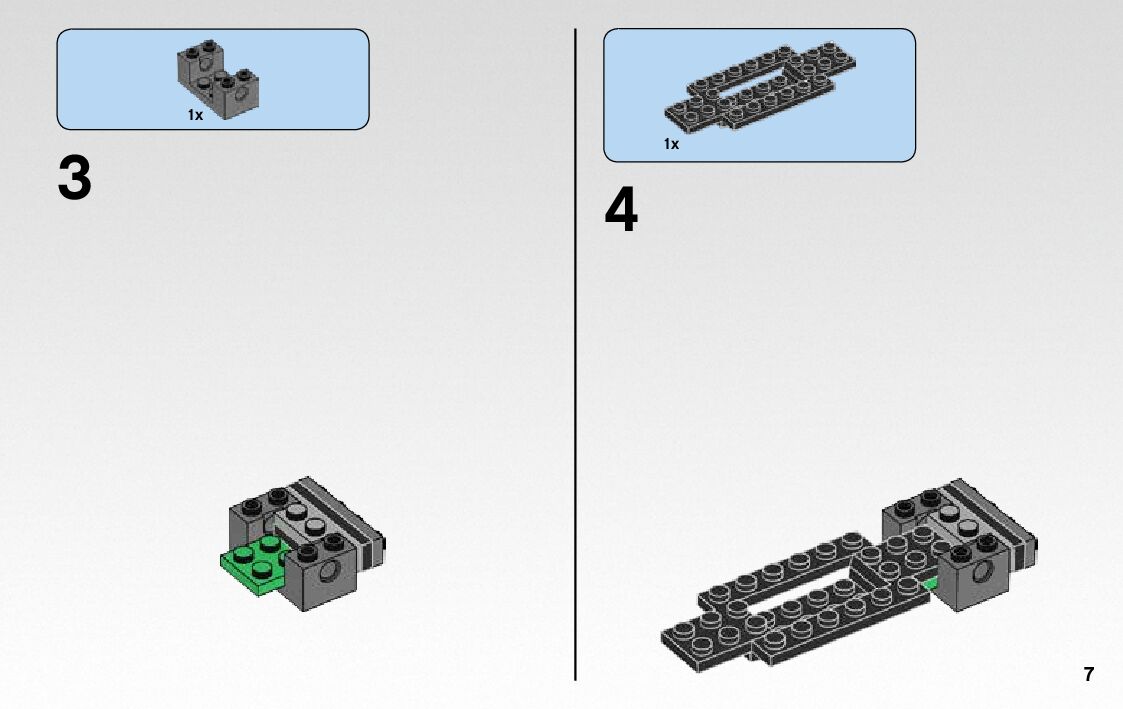 1x

3

1x

4

7