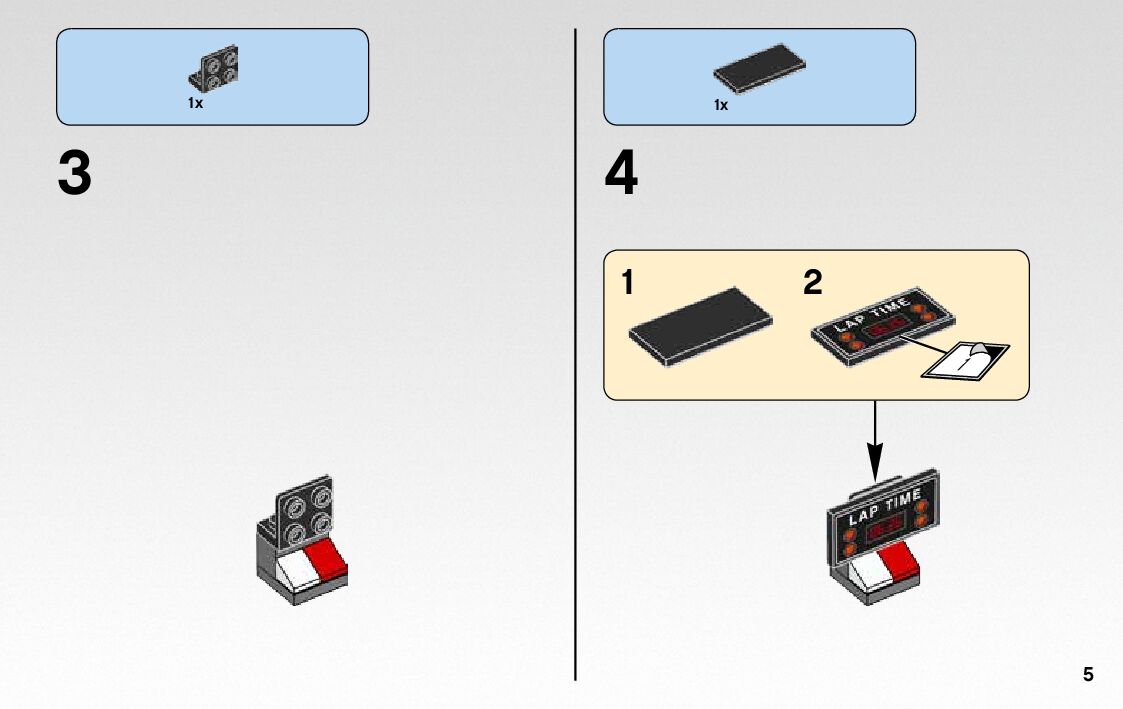 1x

3

1x

4

1

2

LAP TIME

LAP TIME

5