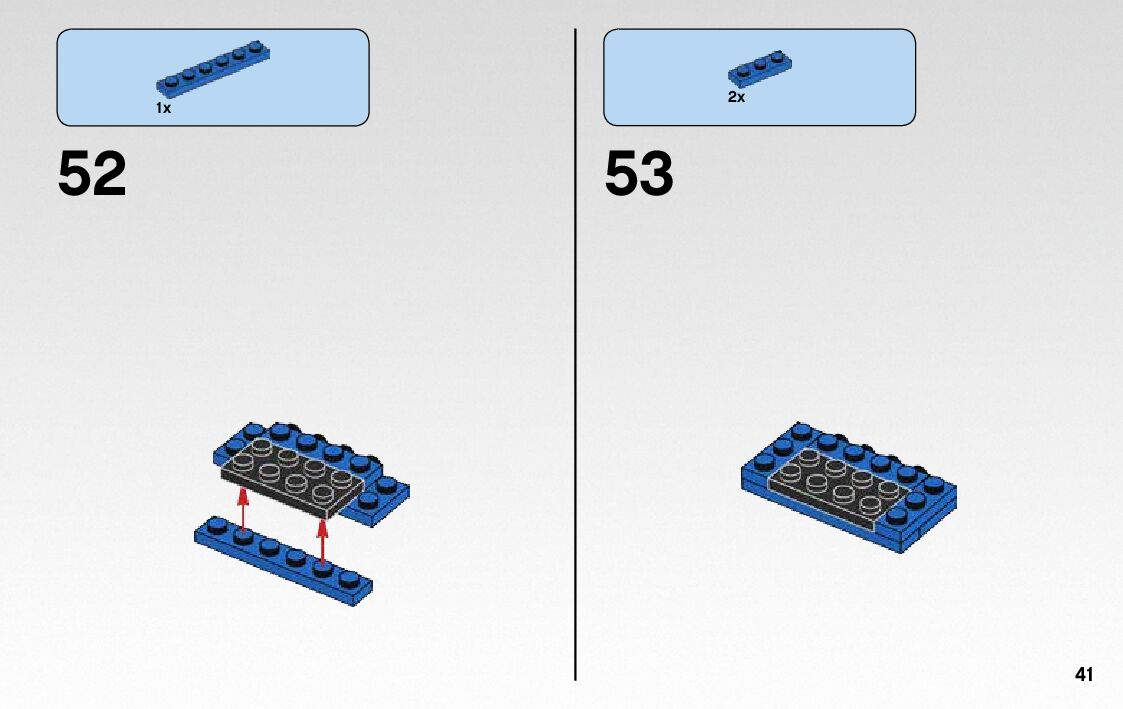 1x

52

2x

53

41