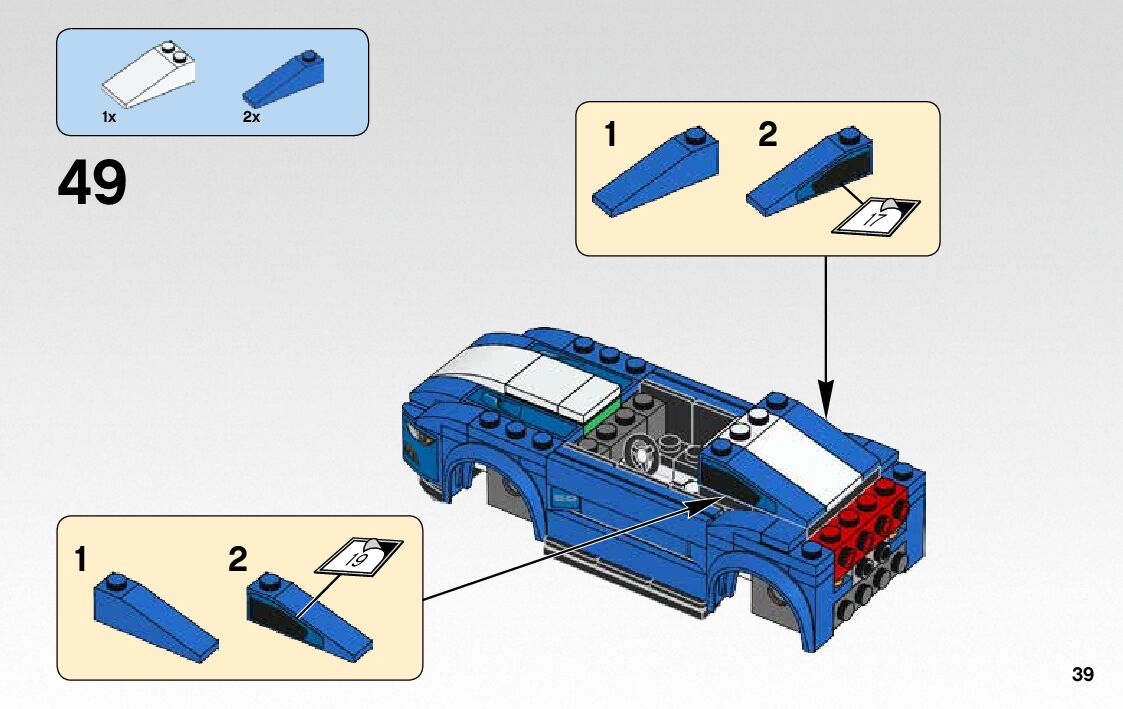 1x
2x

49

1
2
17

1
2
19

39