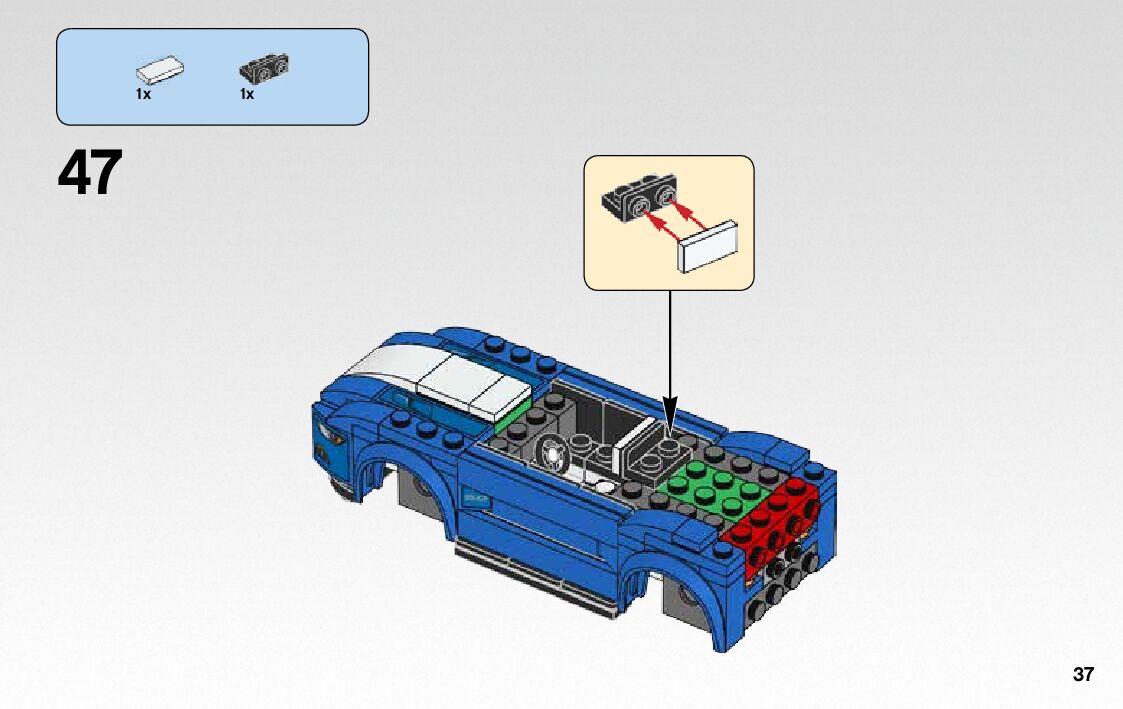 1x 1x

47

37