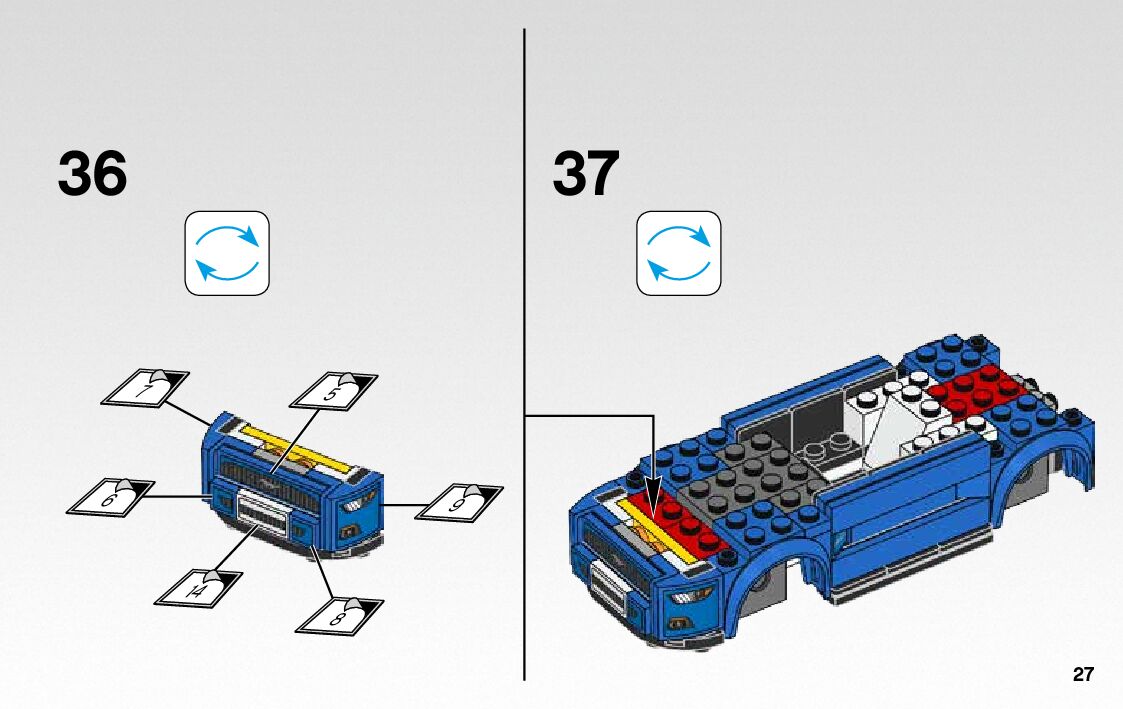 36

7

5

6

9

14

8

37

27