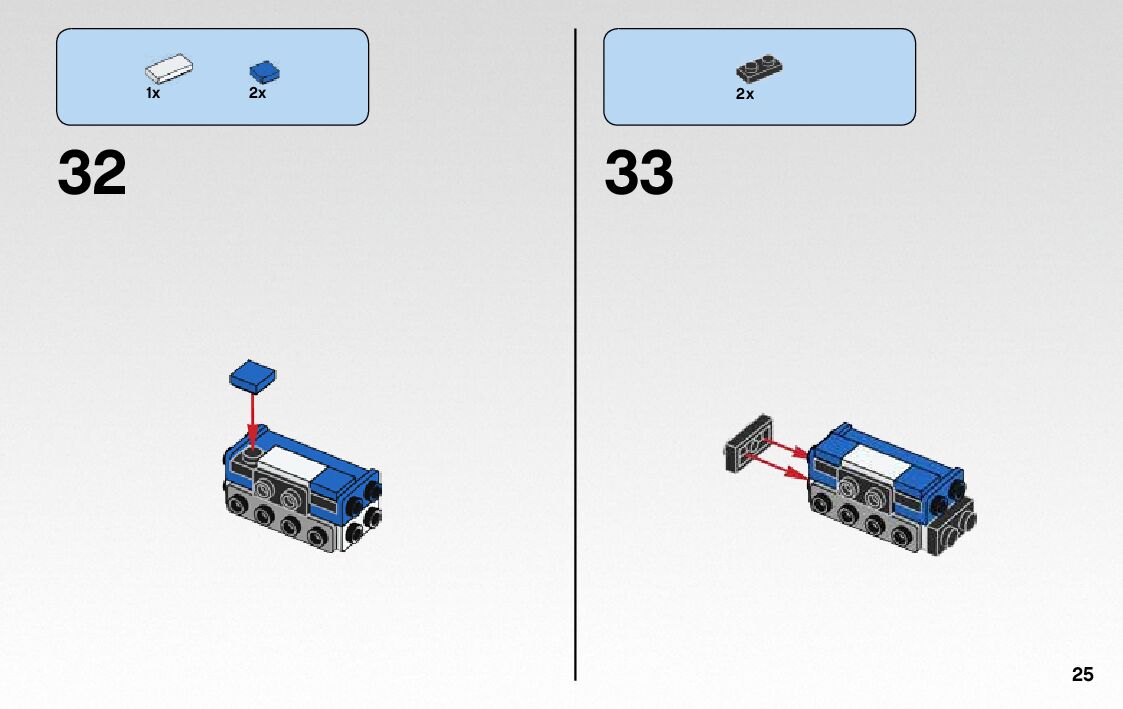 1x 2x

32

2x

33

25