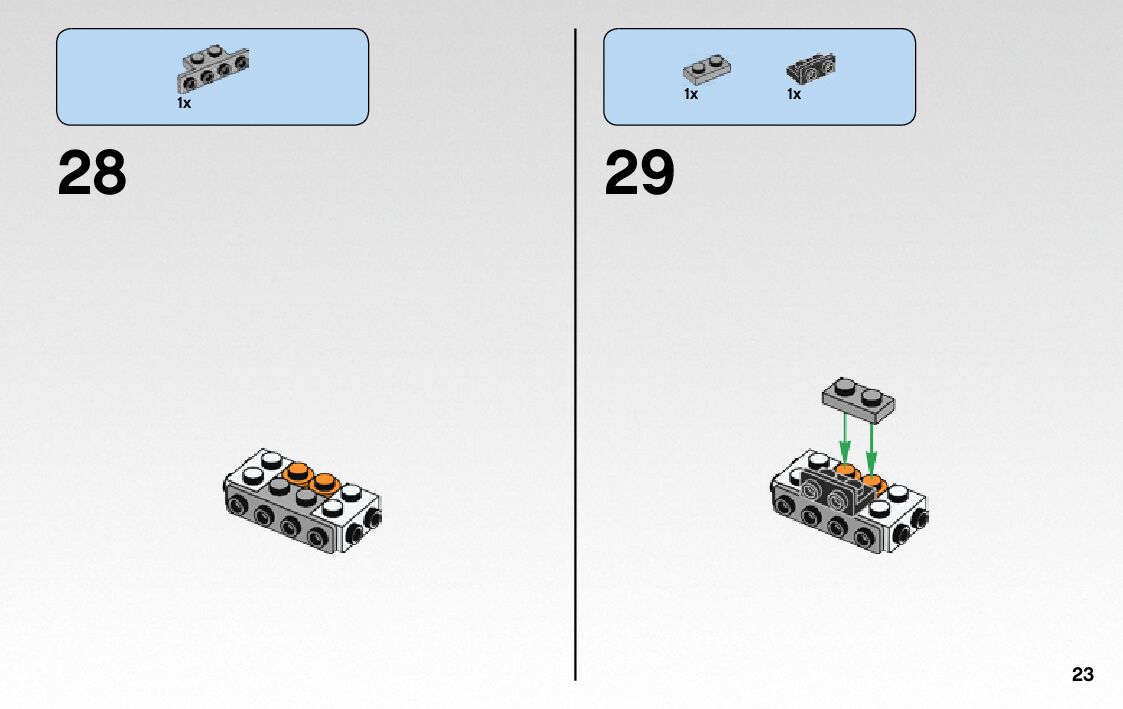 1x

28

1x 1x

29

23