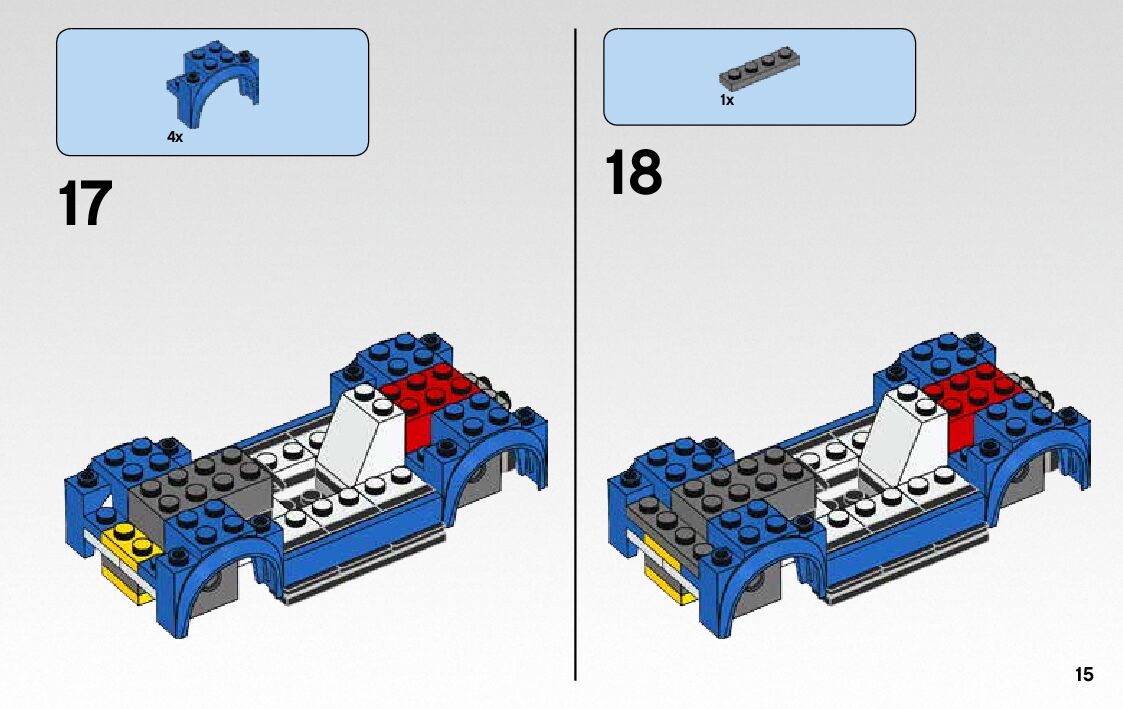 4x

17

1x

18

15