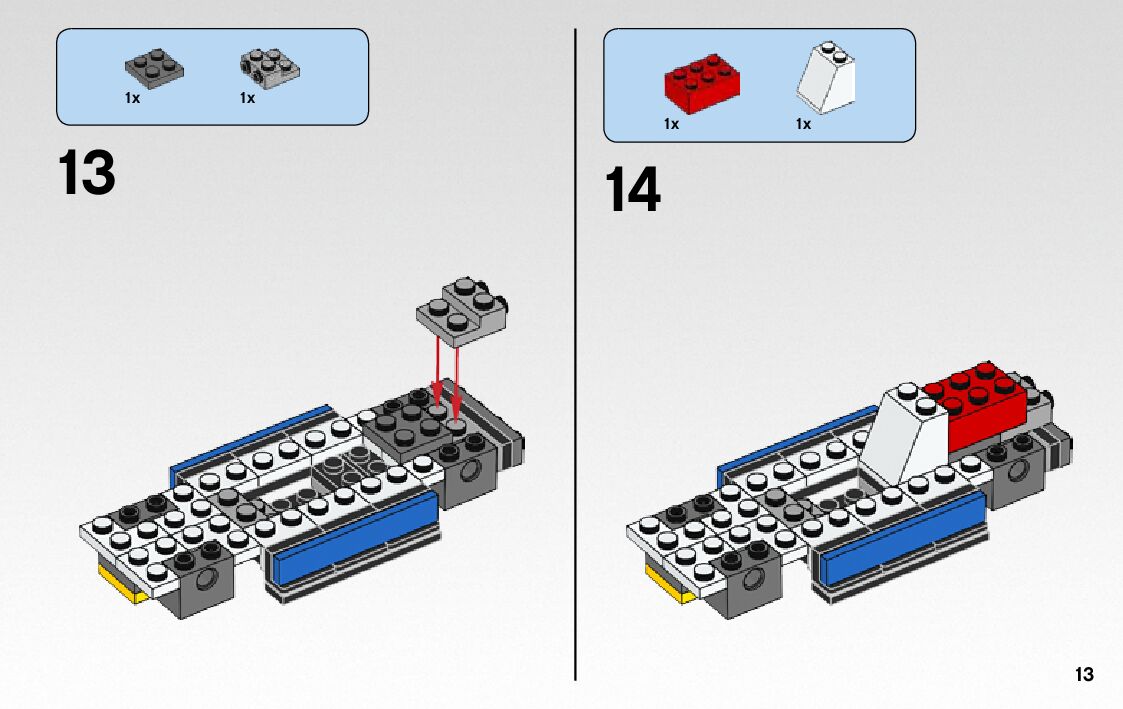 1x 1x

13

1x 1x

14

13