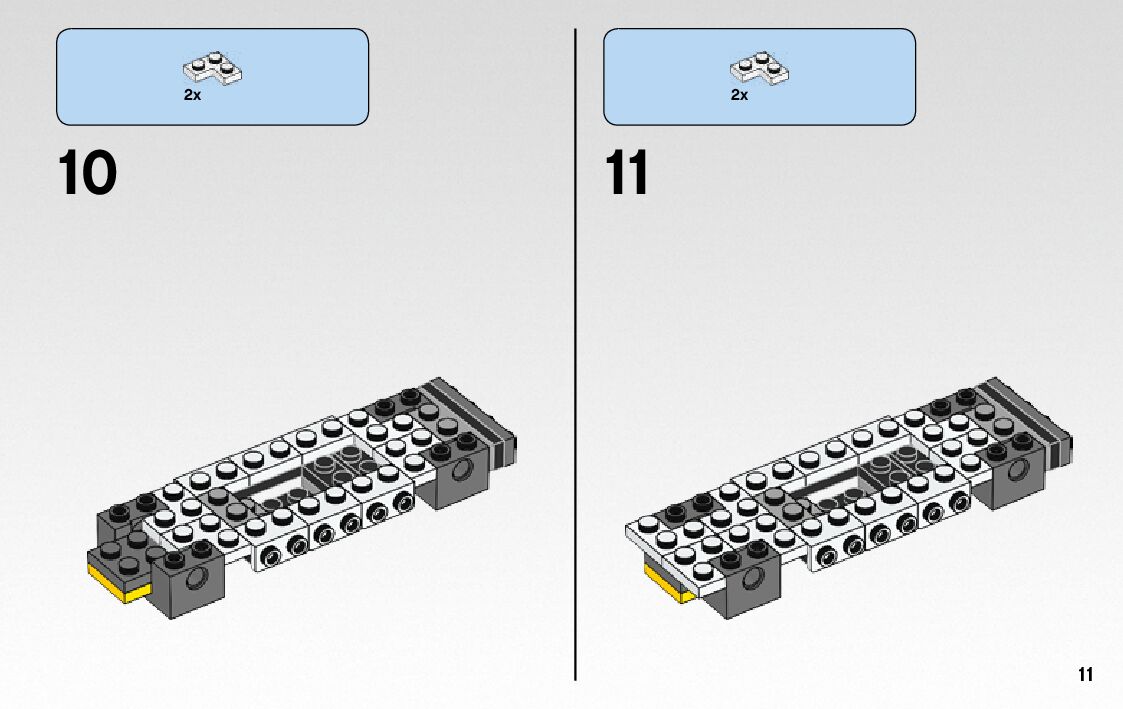 2x

10

2x

11

11