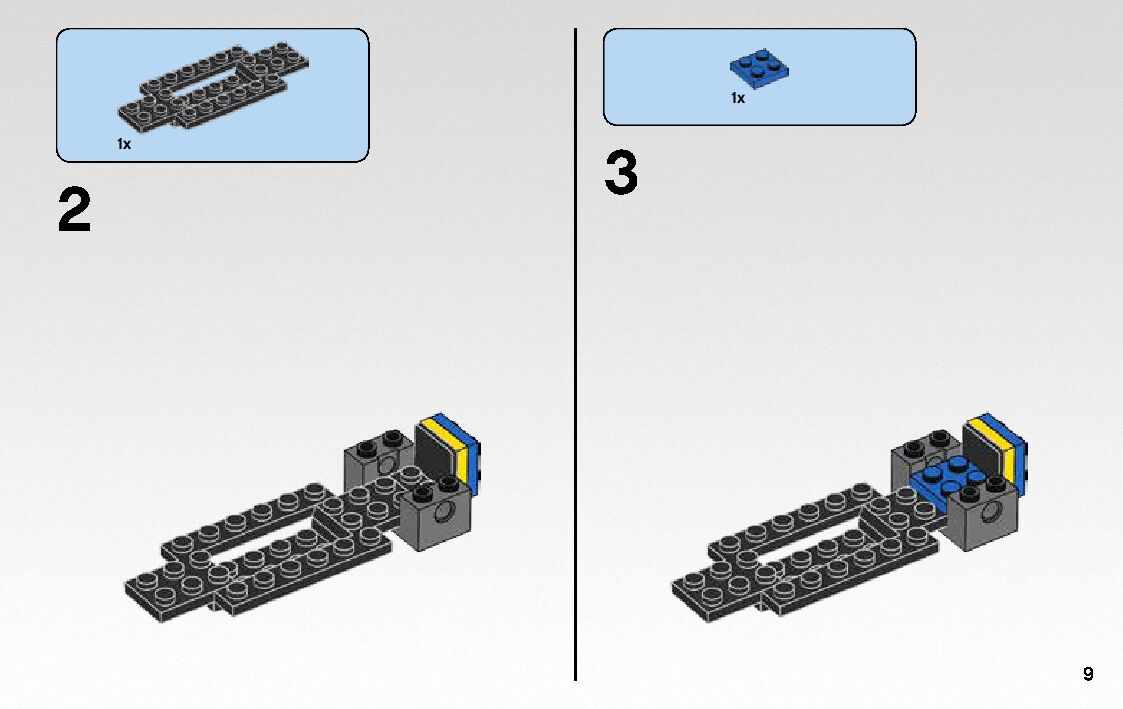 1x

2

1x

3

9