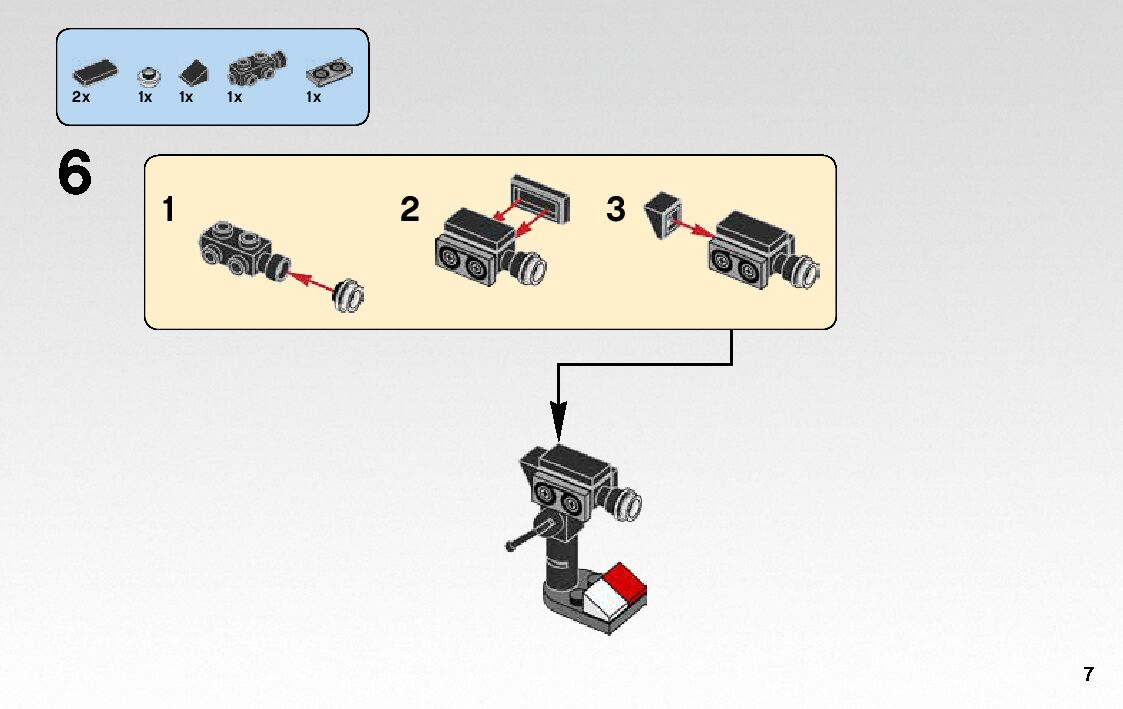 2x 1x 1x 1x 1x

6

1

2

3

7