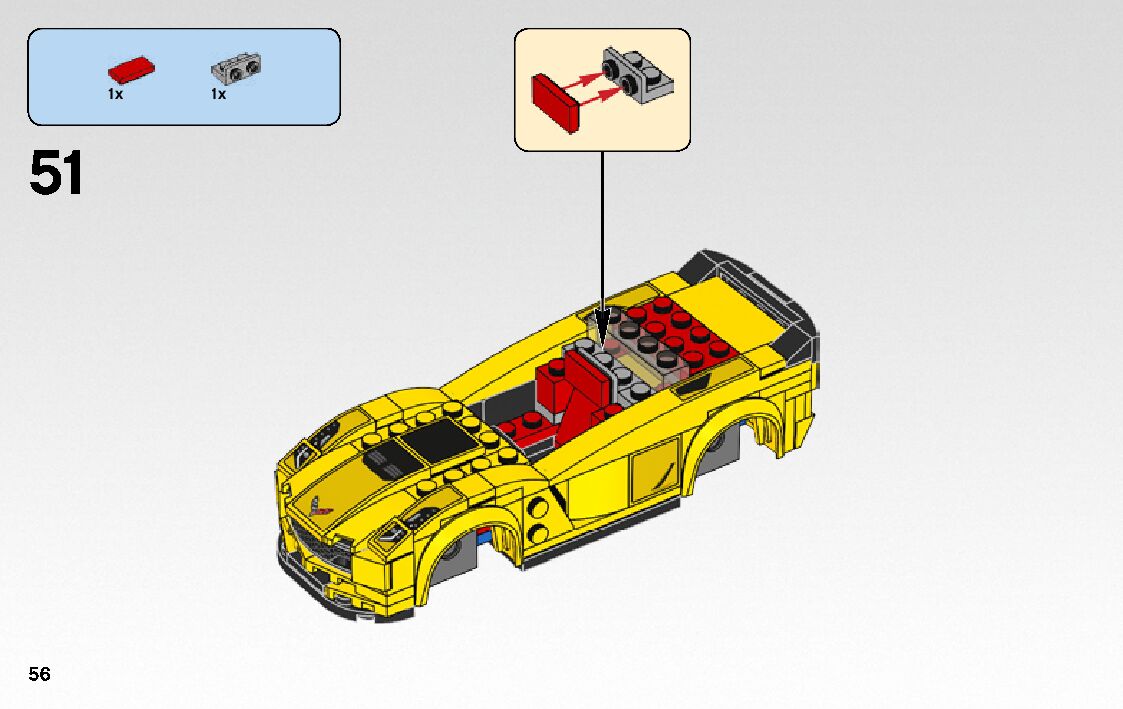 1x 1x

51

56