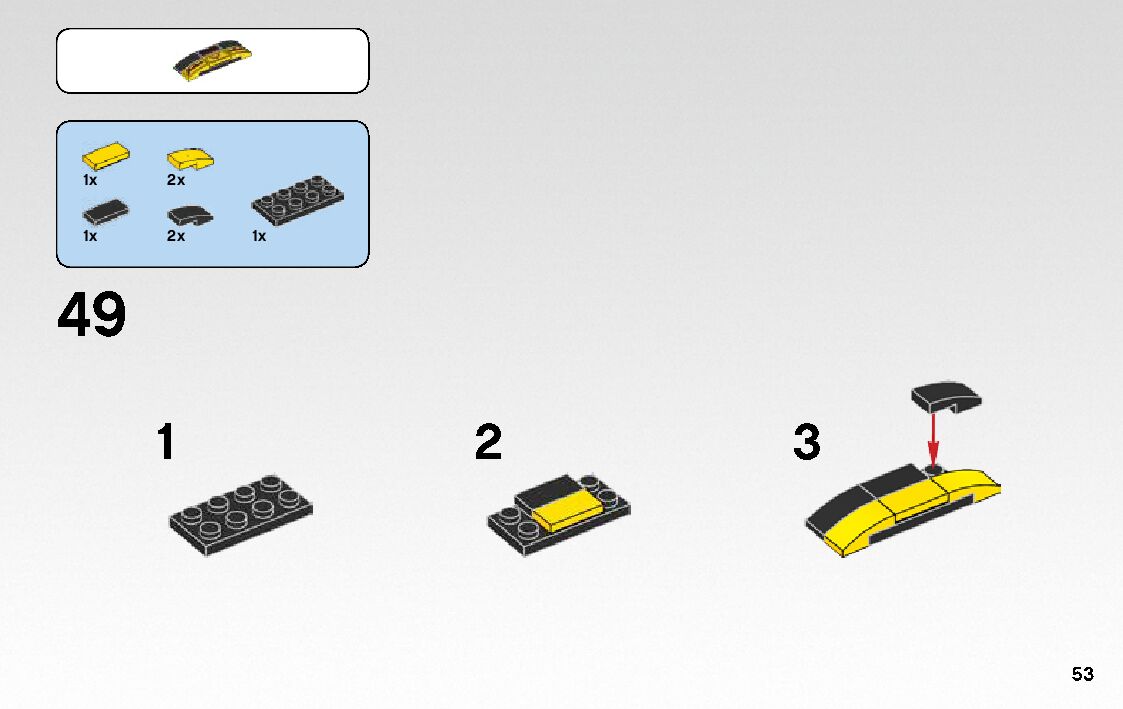 1x 2x
1x 2x 1x

49

1

2

3

53