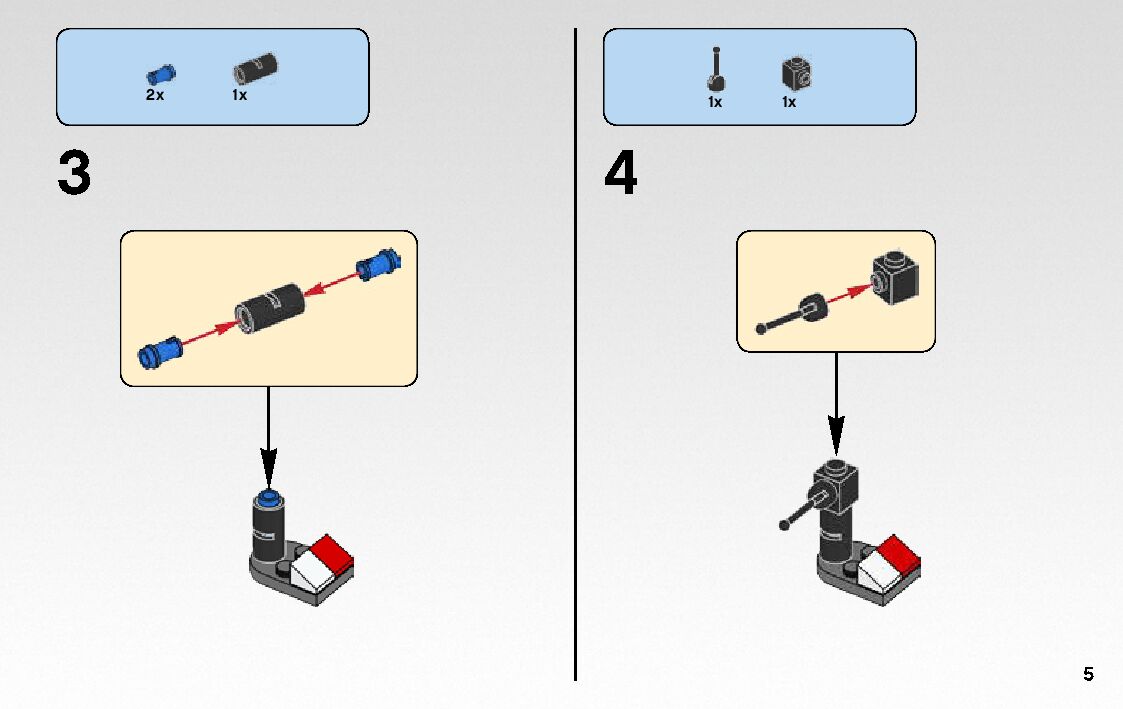 2x 1x

3

1x 1x

4

5