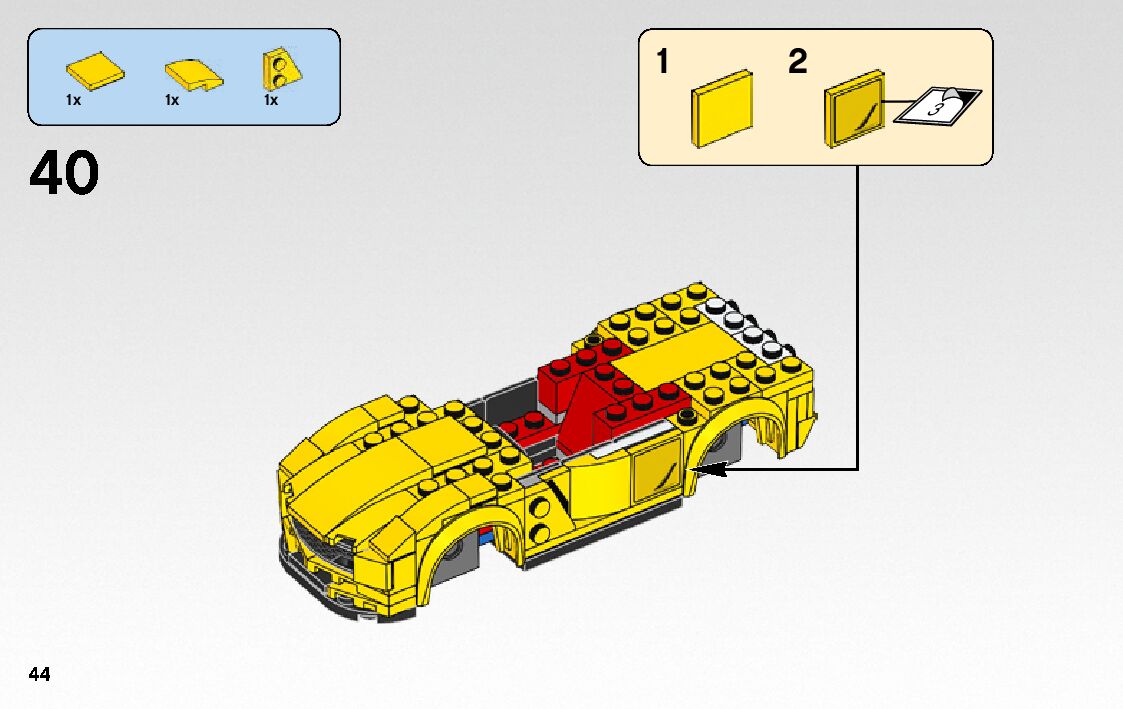 1x 1x 1x

40

1

2

3

44