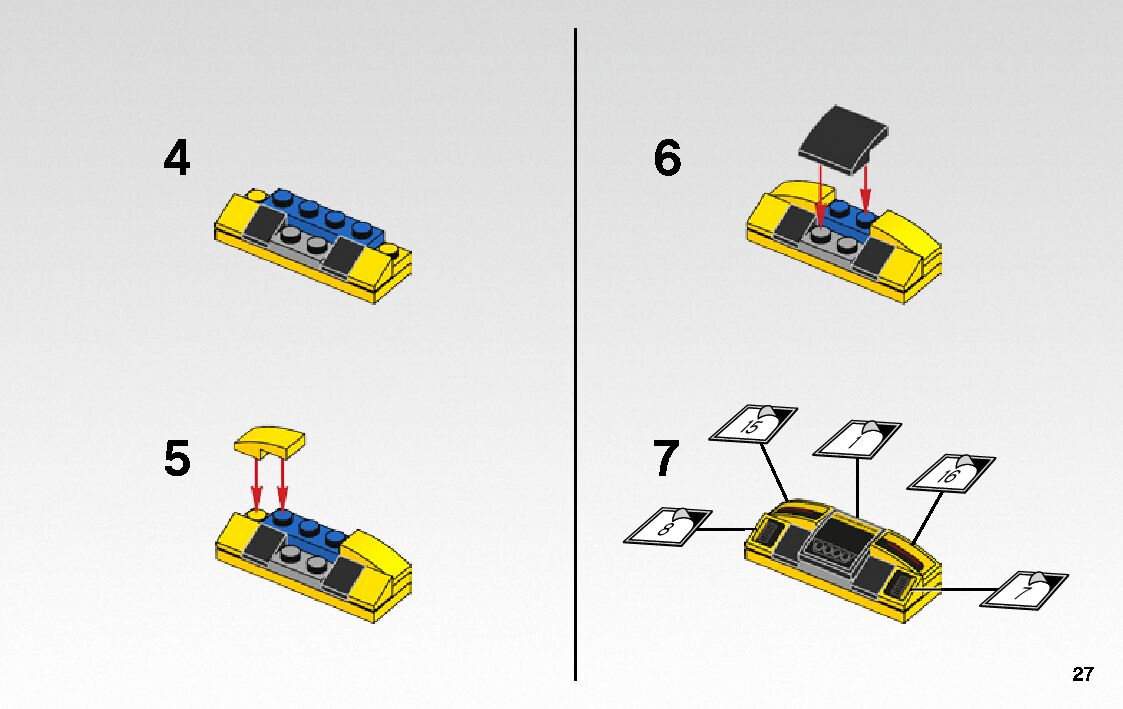 4

5

6

7

15

1

16

8

7

27