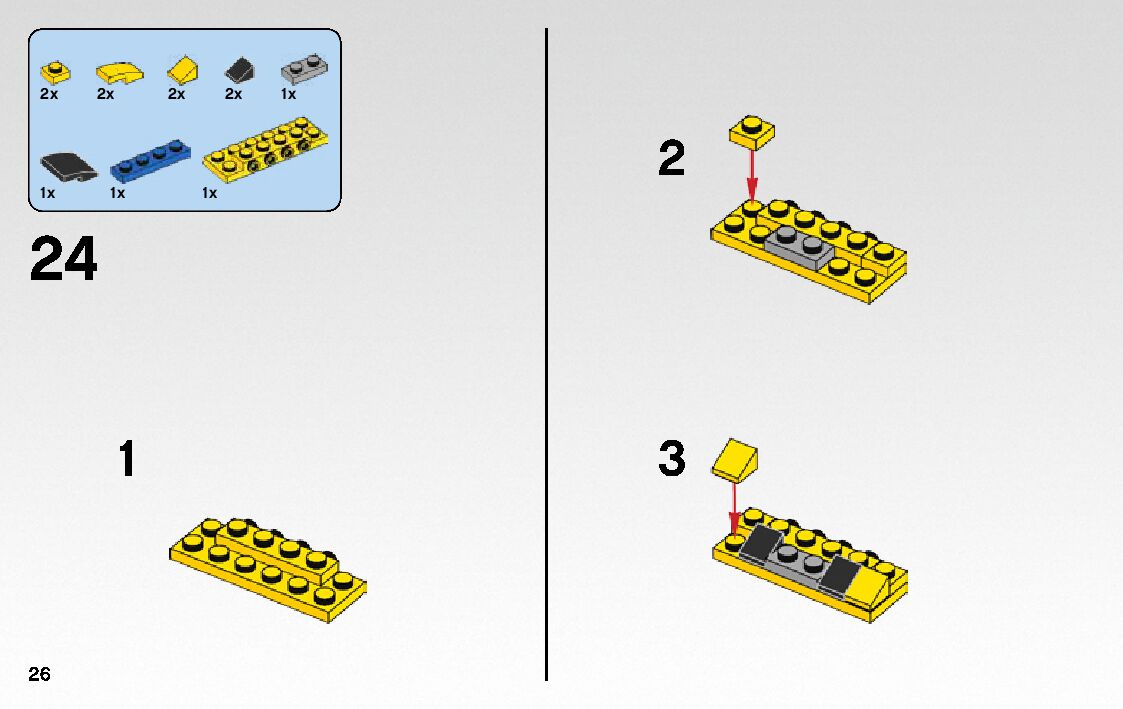 2x 2x 2x 2x 1x

1x 1x 1x

24

1

2

3

26