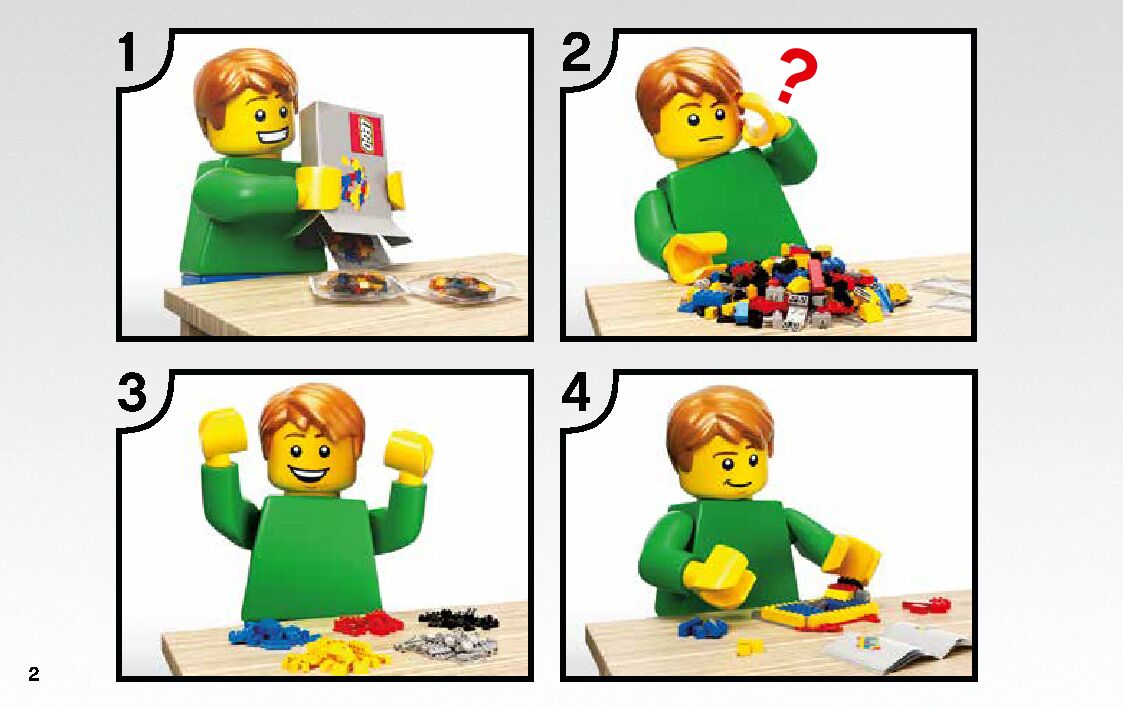 1

LEGO

2

?

3

4

2