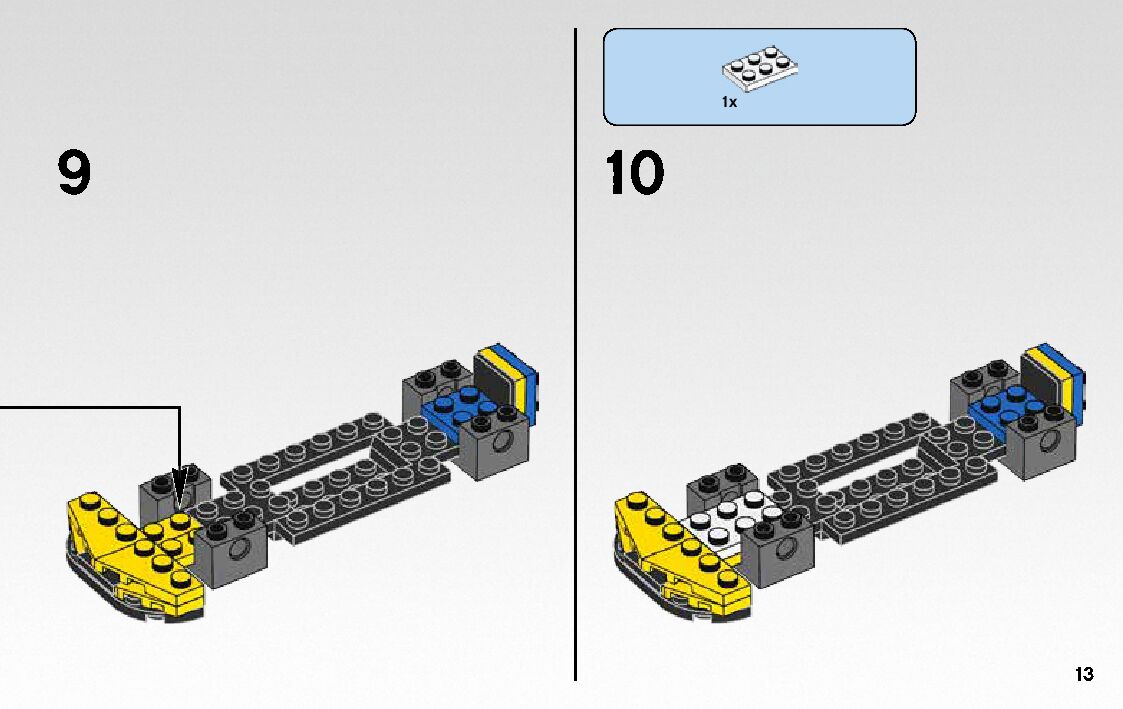 9

1x

10

13