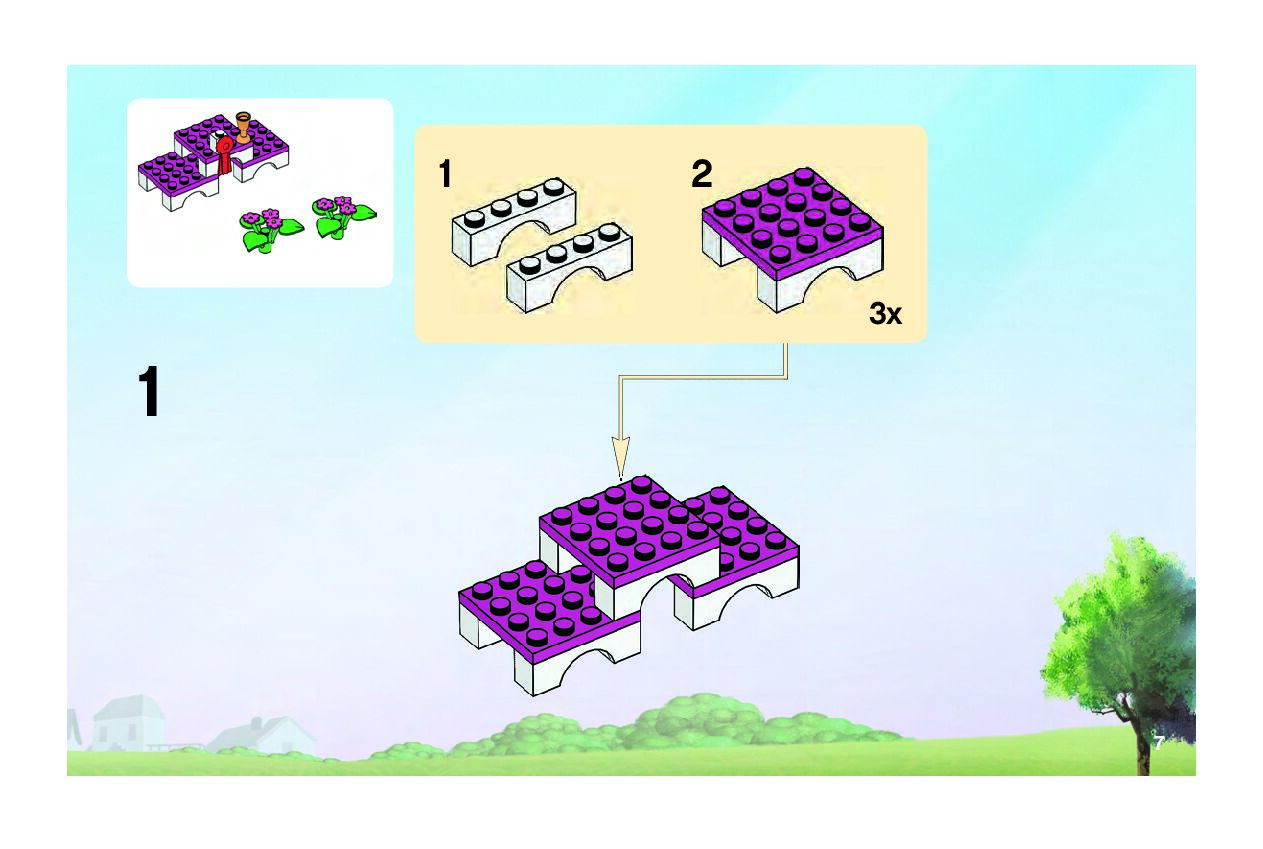 1

2

3x

1

7