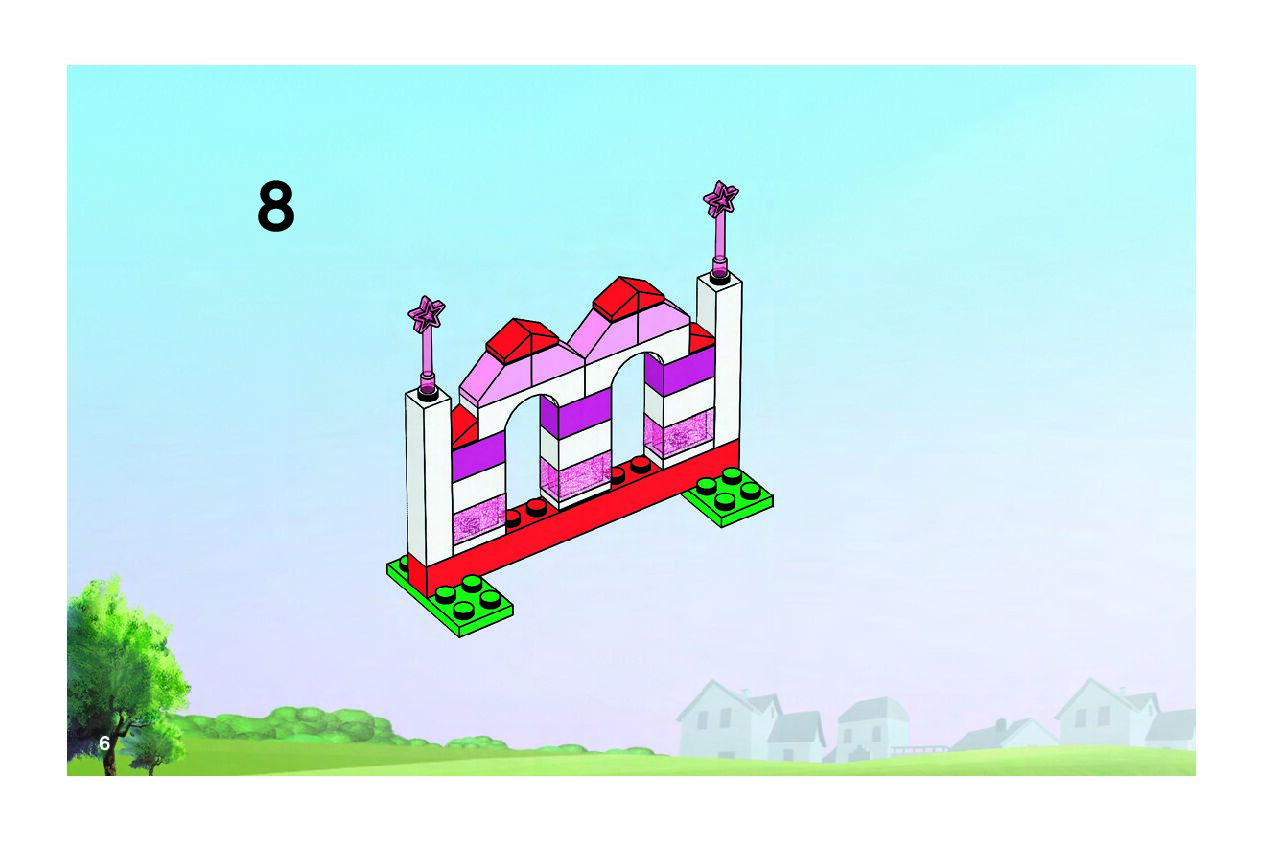 8

6