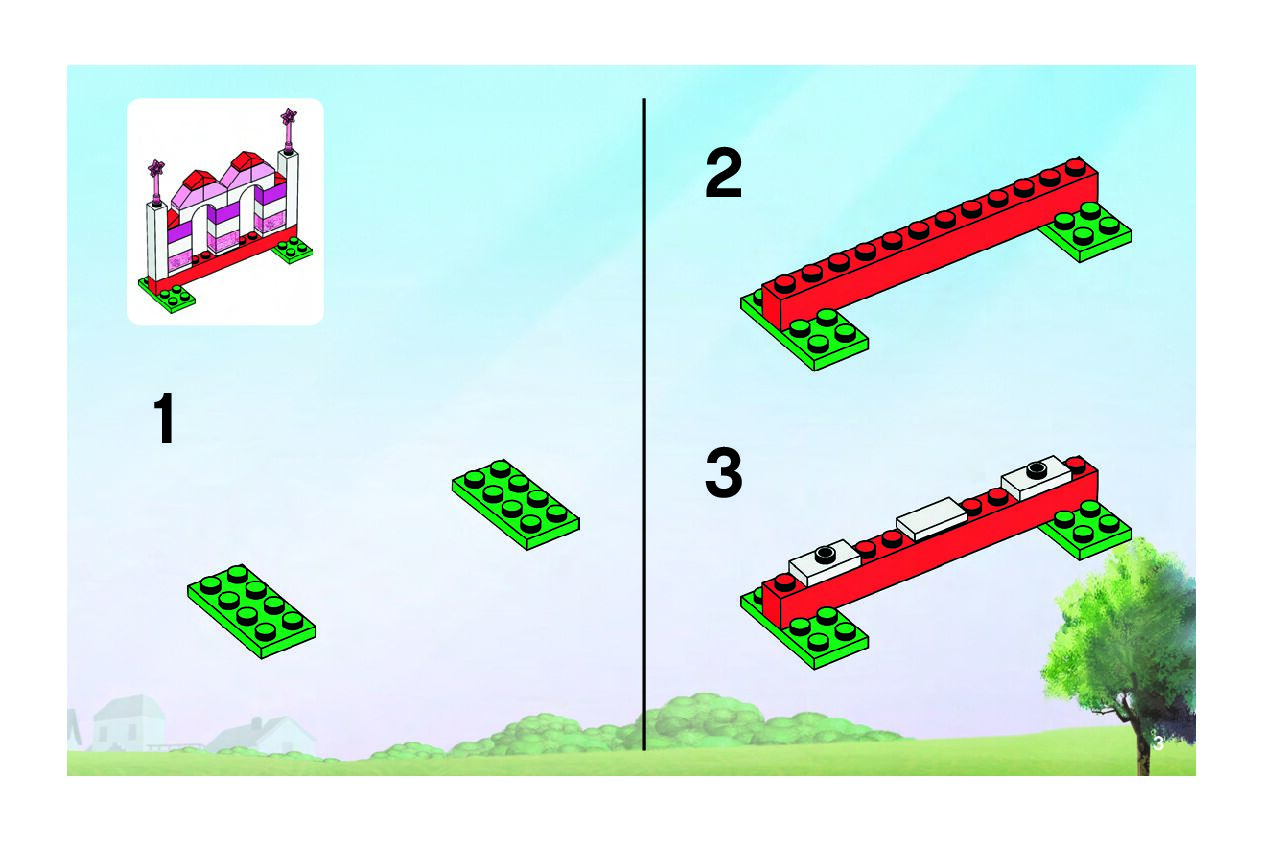 1

2

3

3